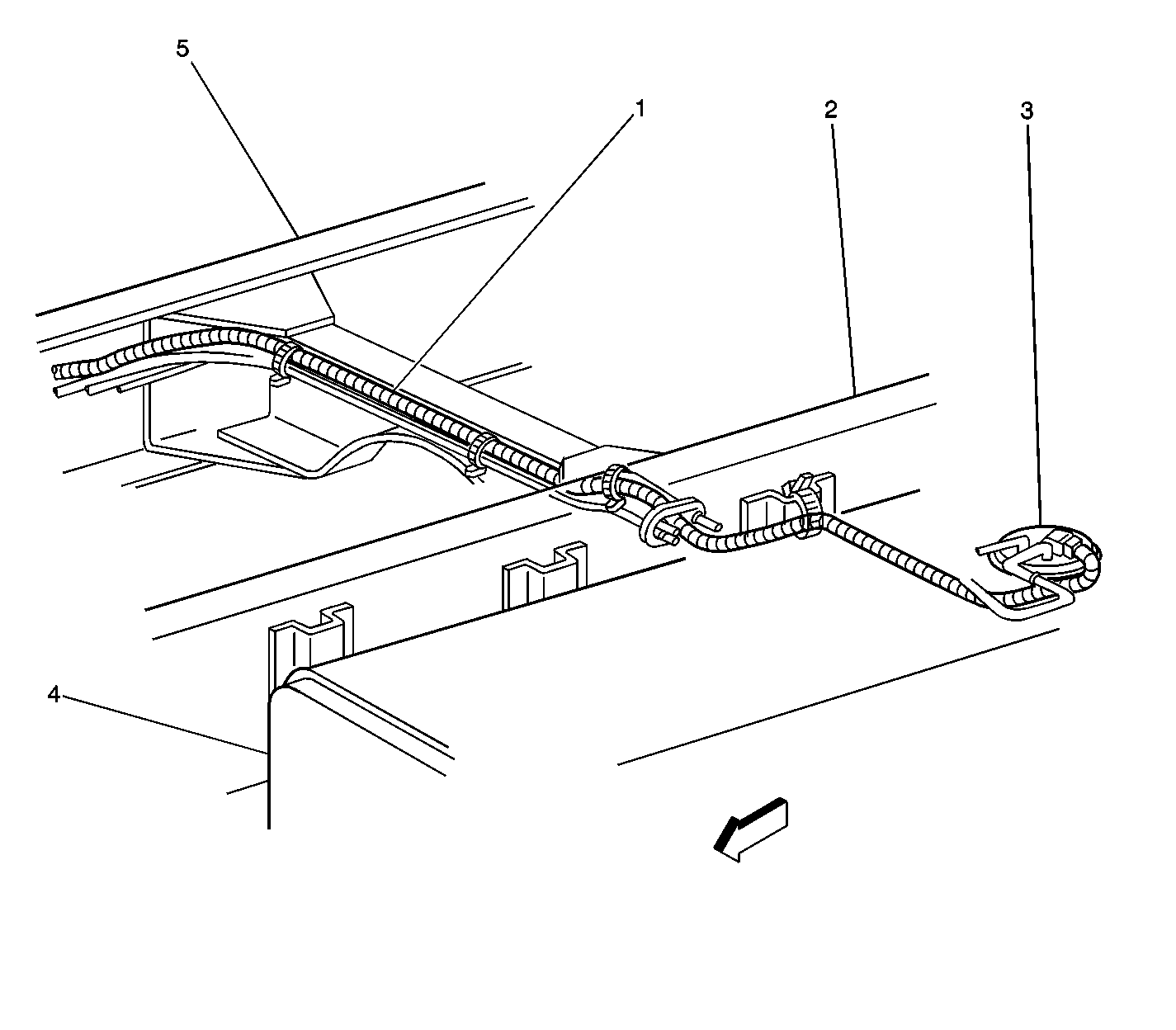 5
1
2
3
4