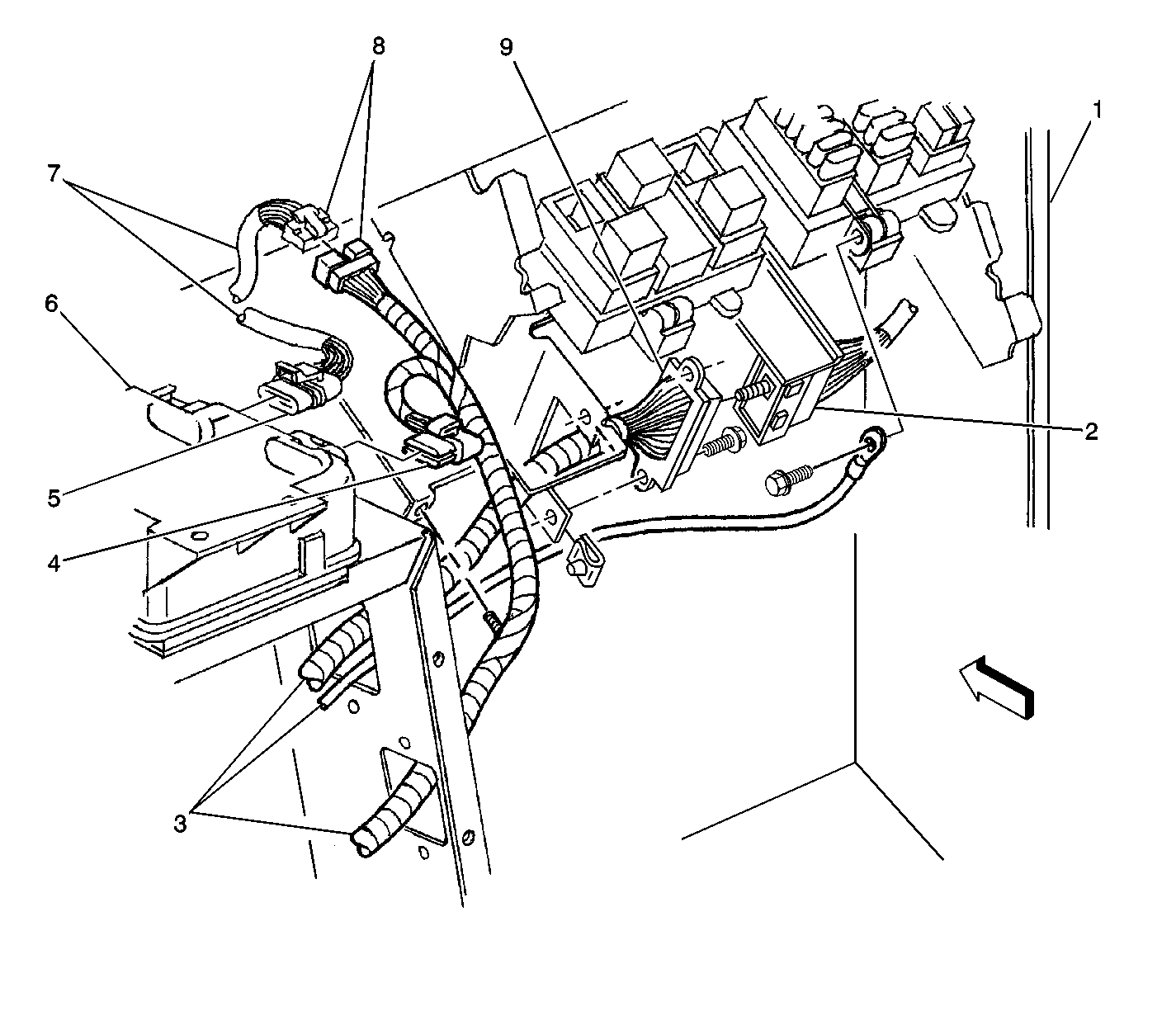 8
9
1
7
6
2
5
4
3