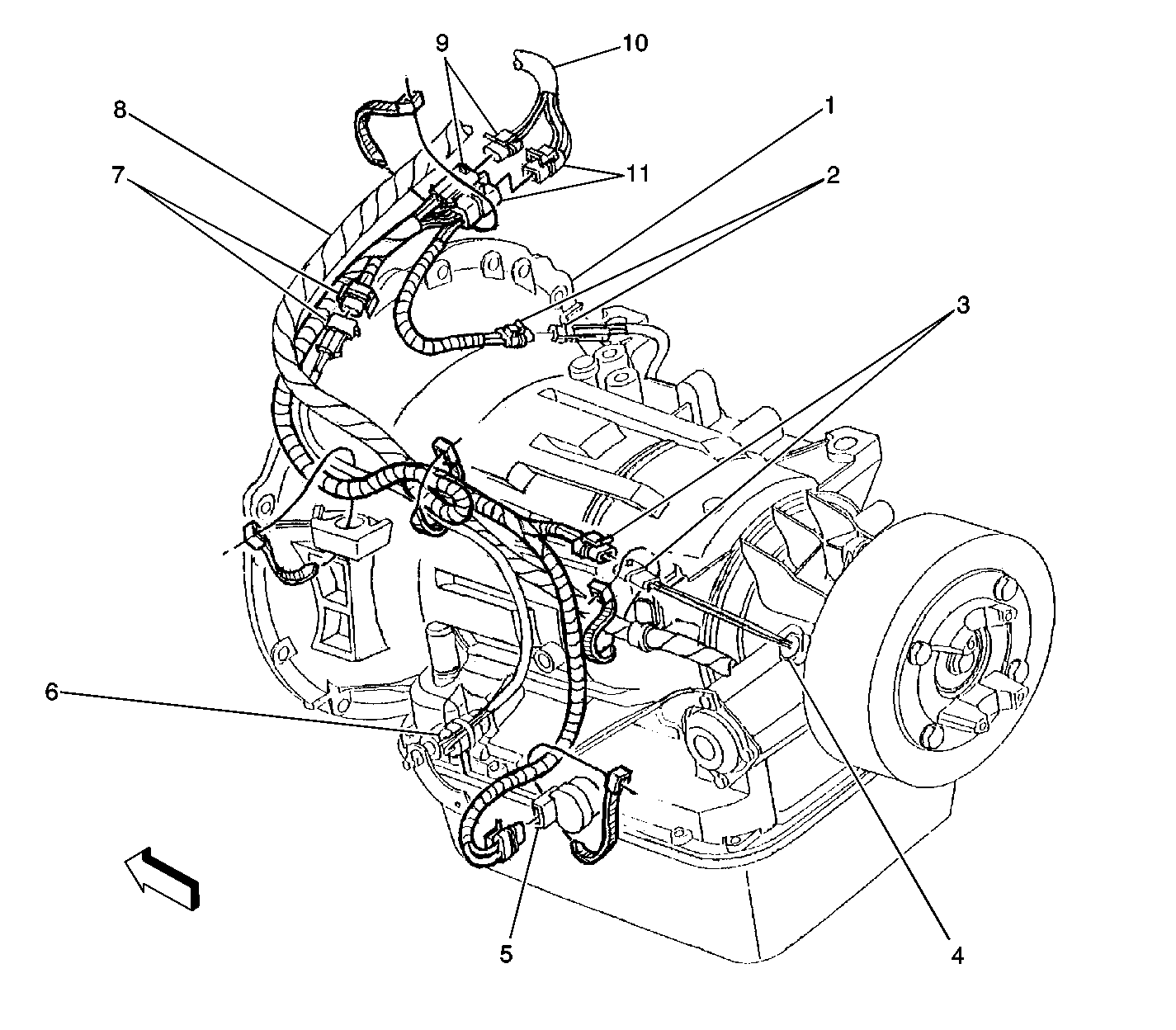 9
10
8
1
7
11
2
3
6
5
4