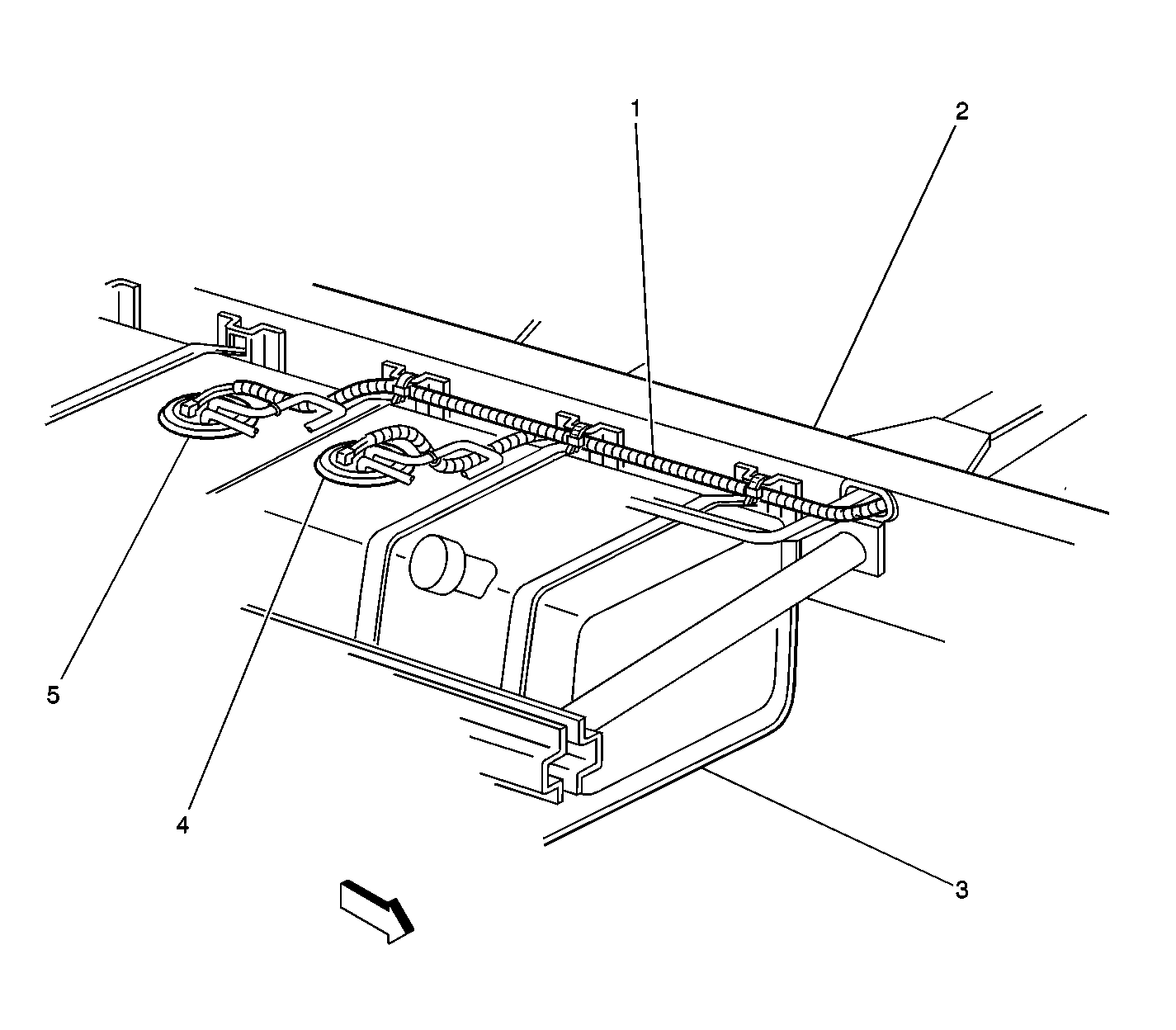 1
2
5
4
3