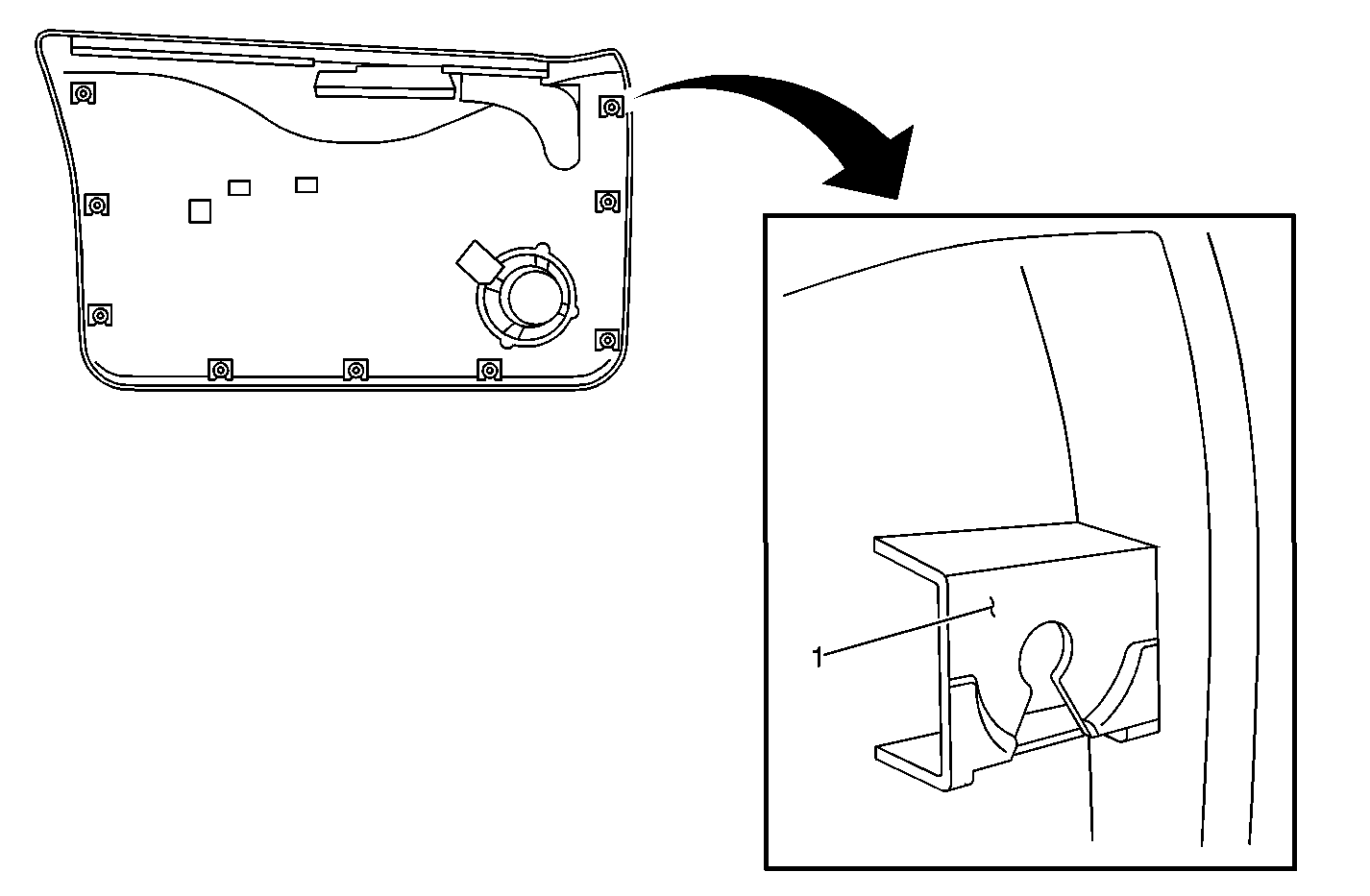 1