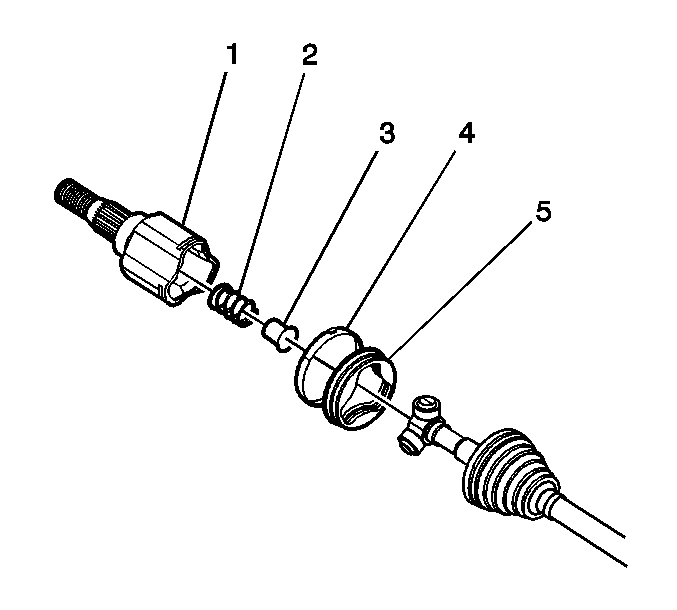 1
2
3
4
5