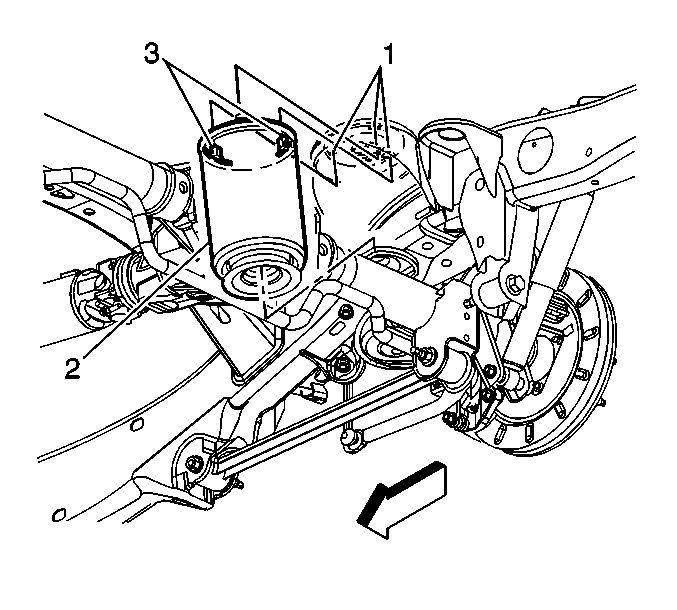 3
1
2