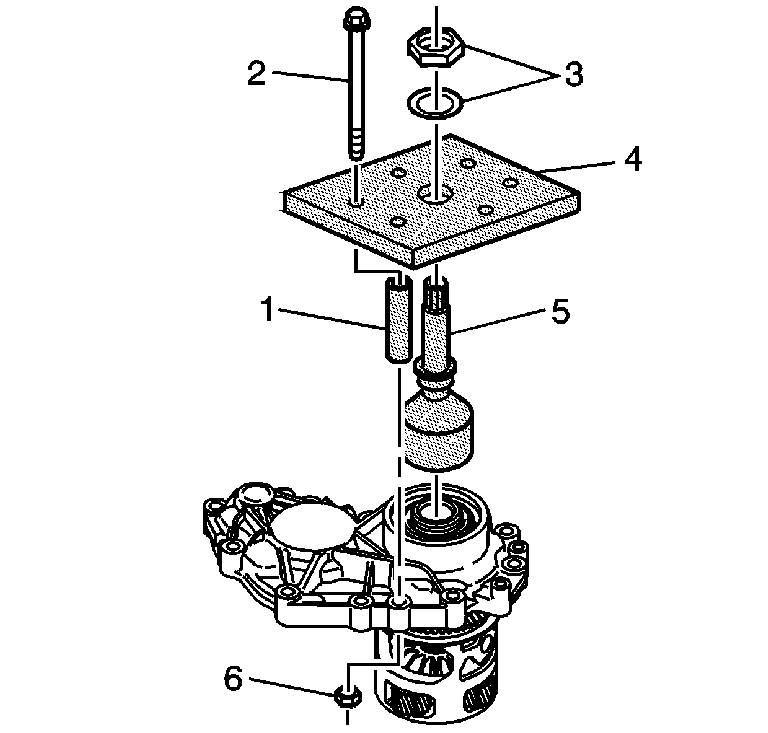 2
3
4
1
5
6