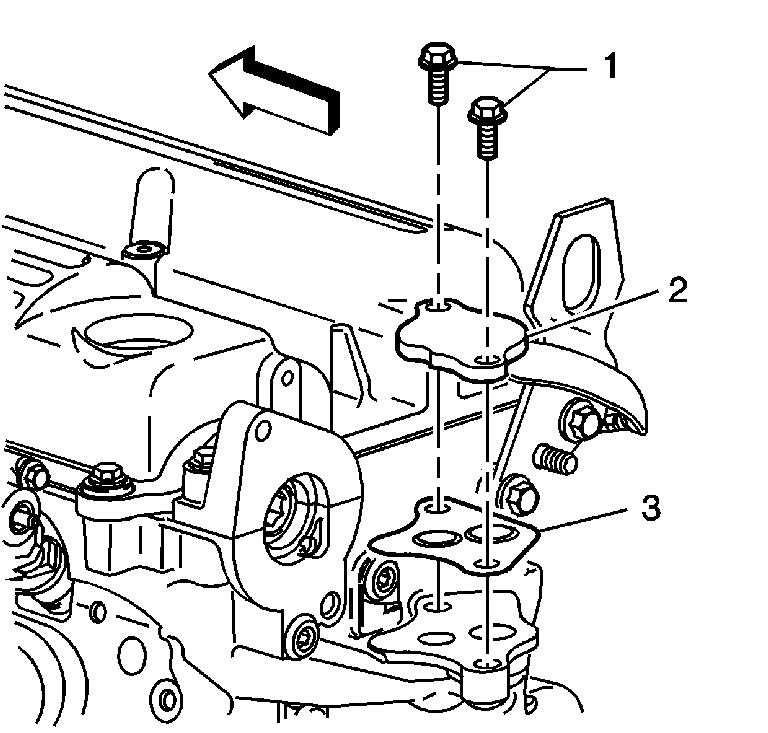 1
2
3