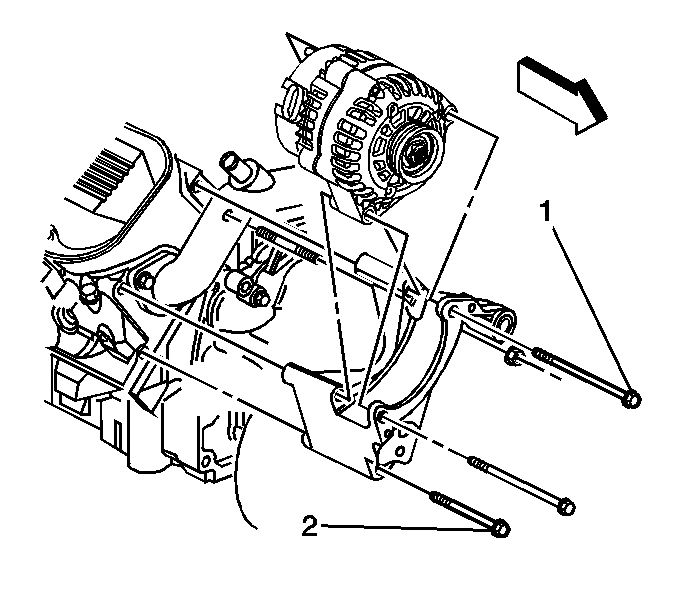 1

2