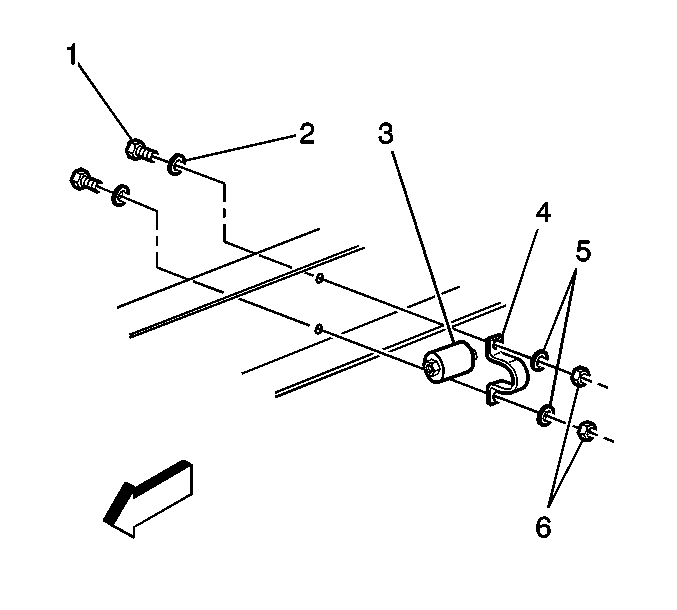 1
2
3
4
5
6