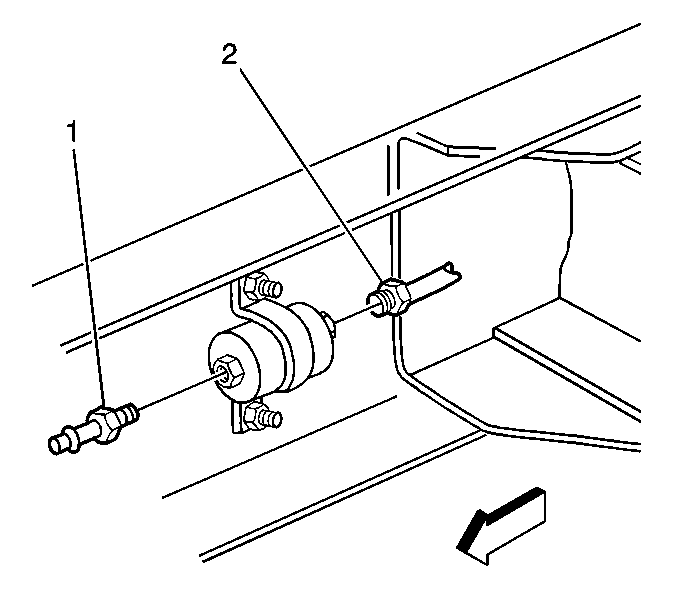 2
1