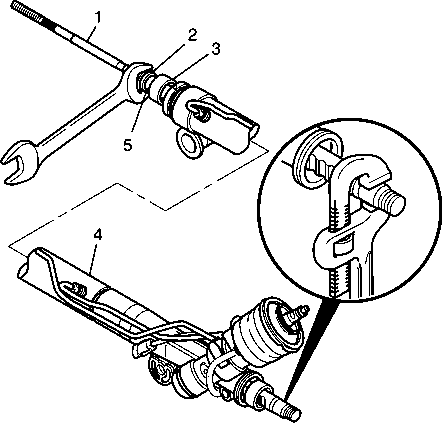 1
2
3
5
4