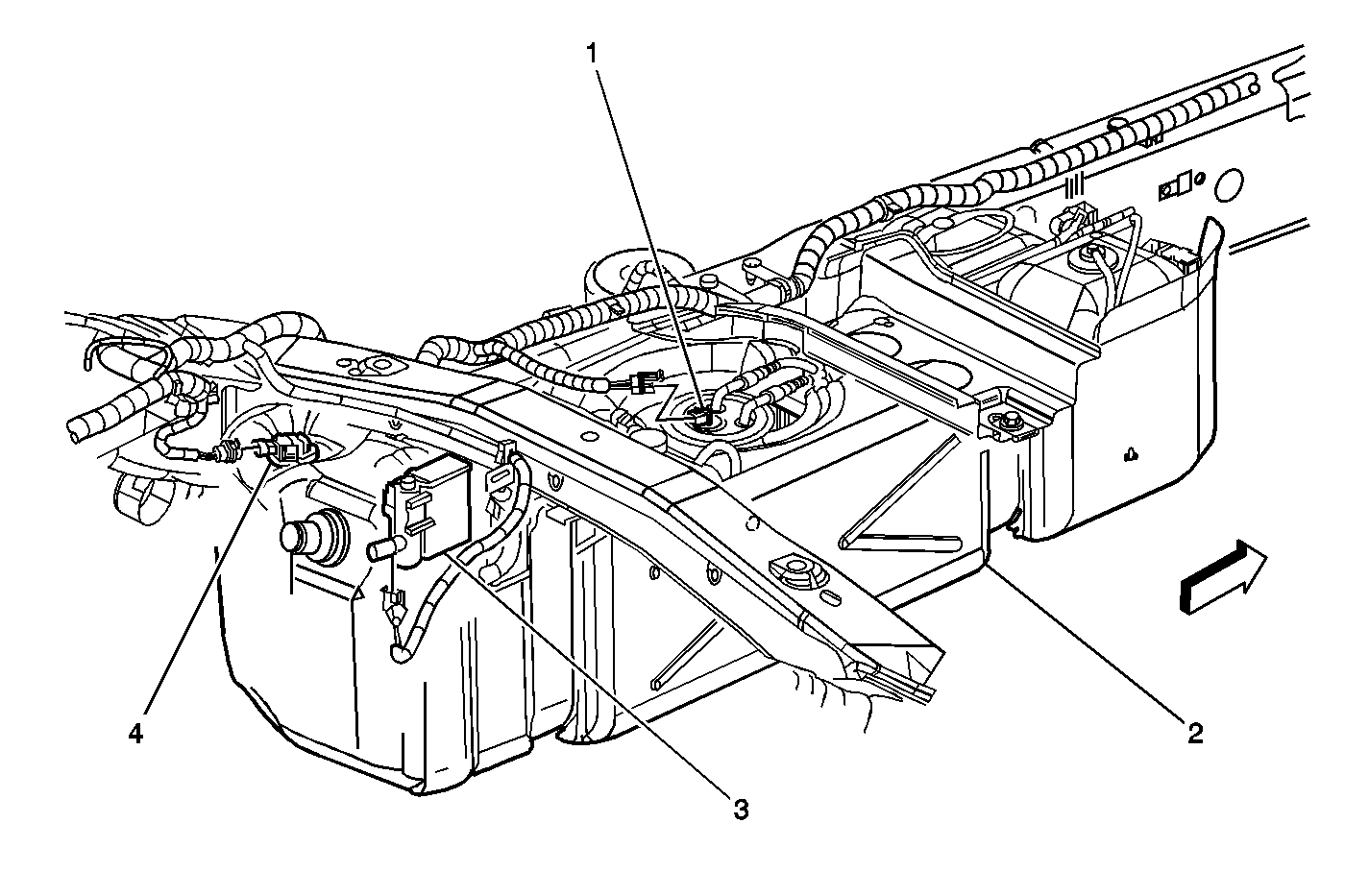 1
4
3
2