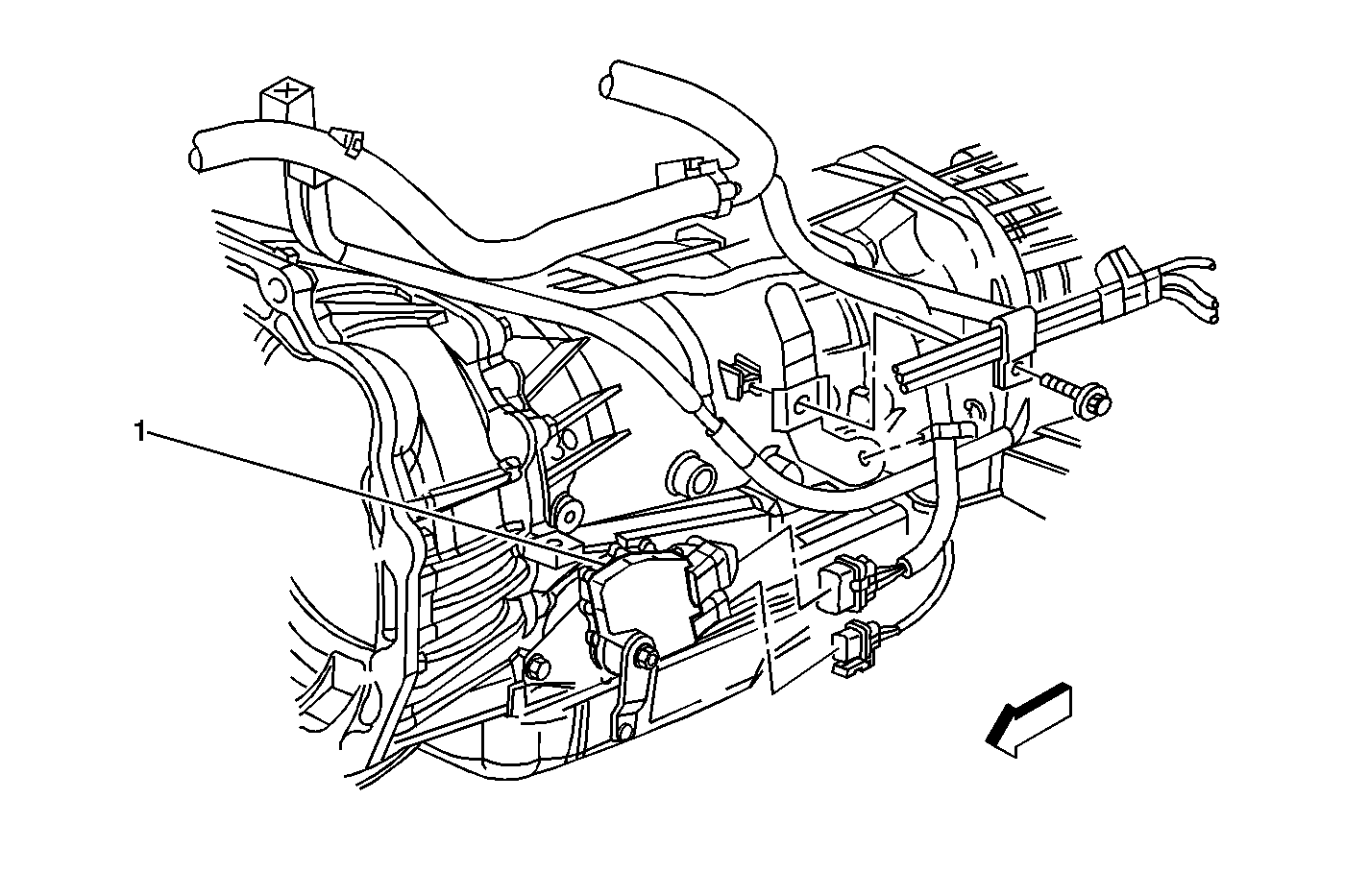 1