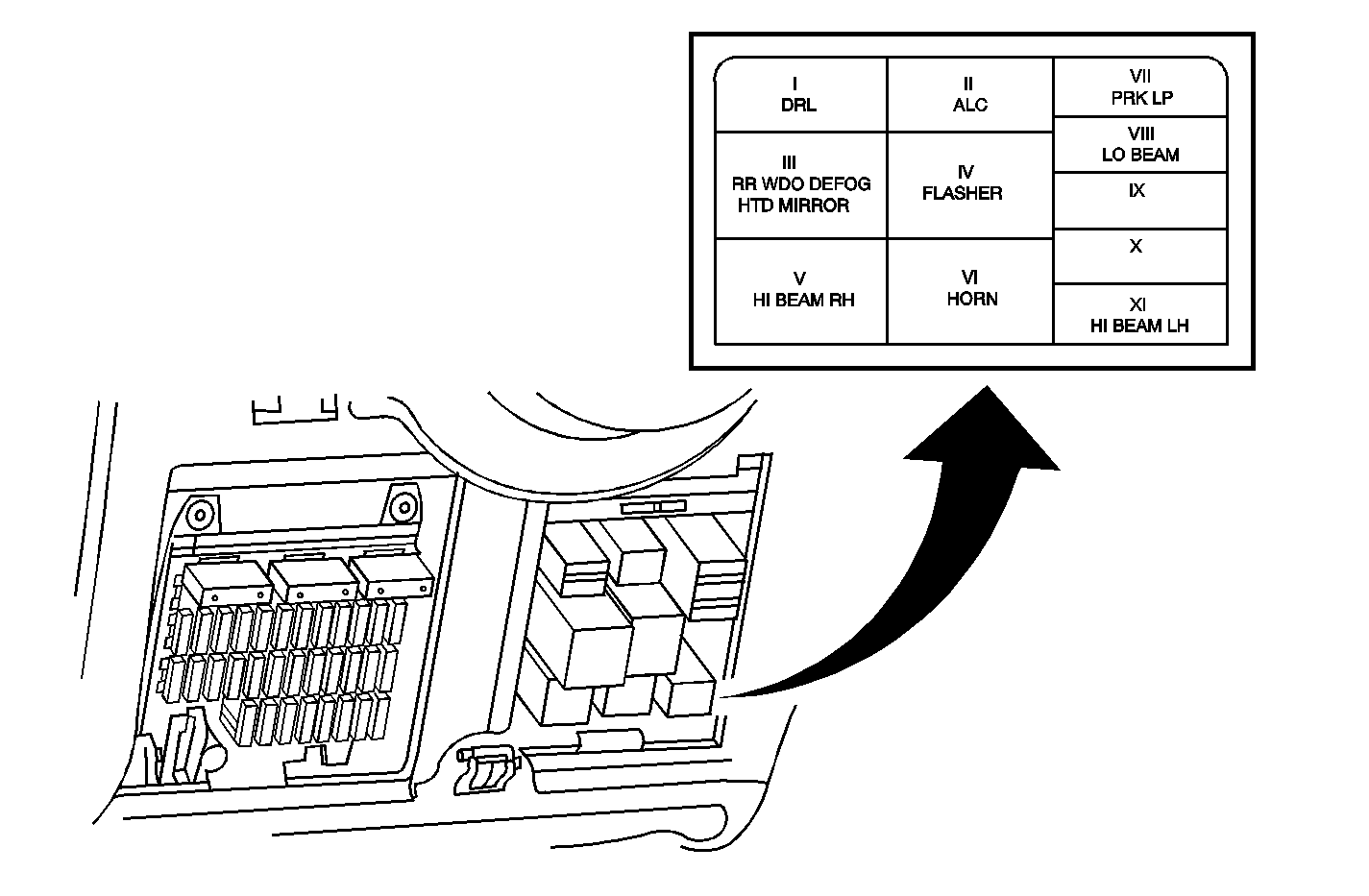 I
DRL

II
ALC

VII
PRK LP

VIII
LO BEAM

III
RR WDO DEFOG
HTD MIRROR

IV
FLASHER

IX

X

V
HI BEAM RH

VI
HORN

XI
HI BEAM LH