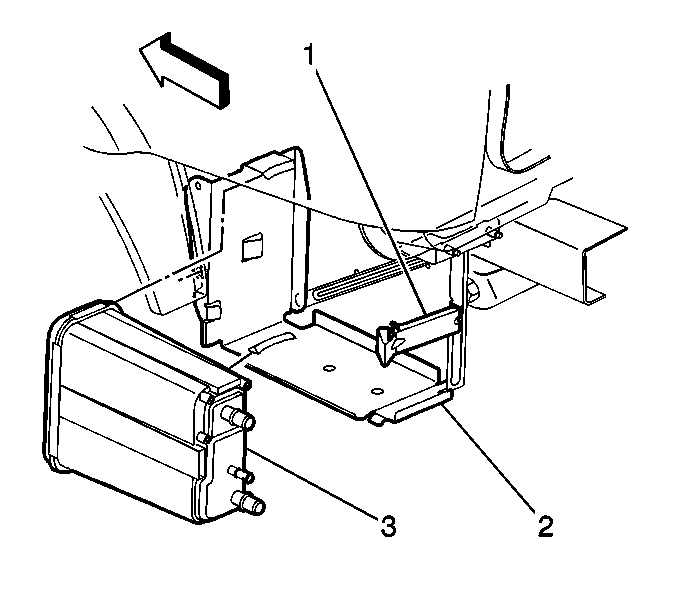 1

3

2