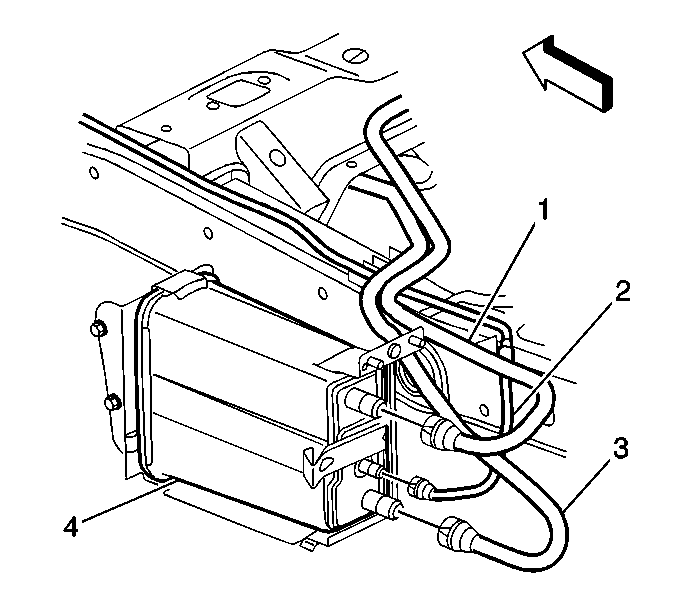 1
2
3
4