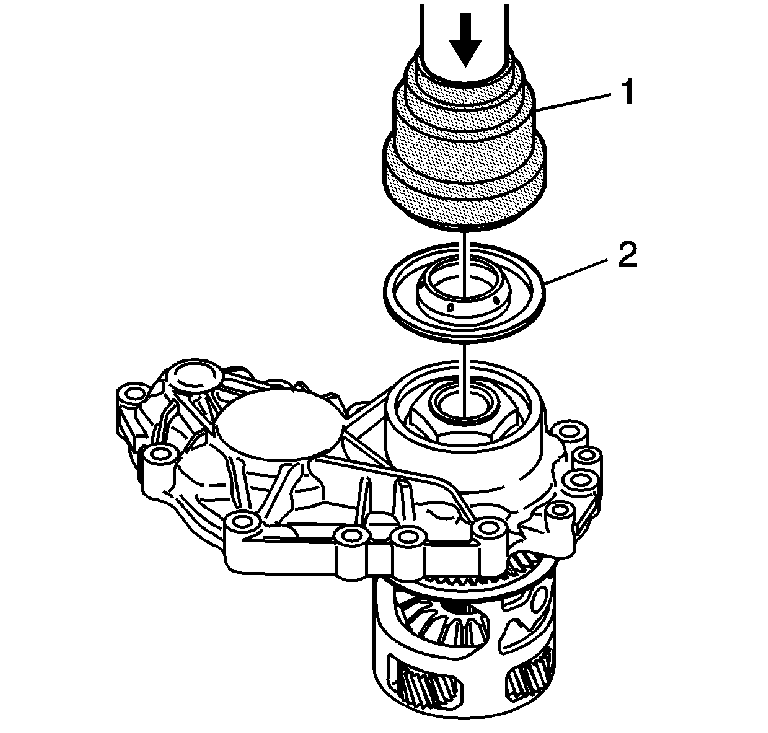 1
2