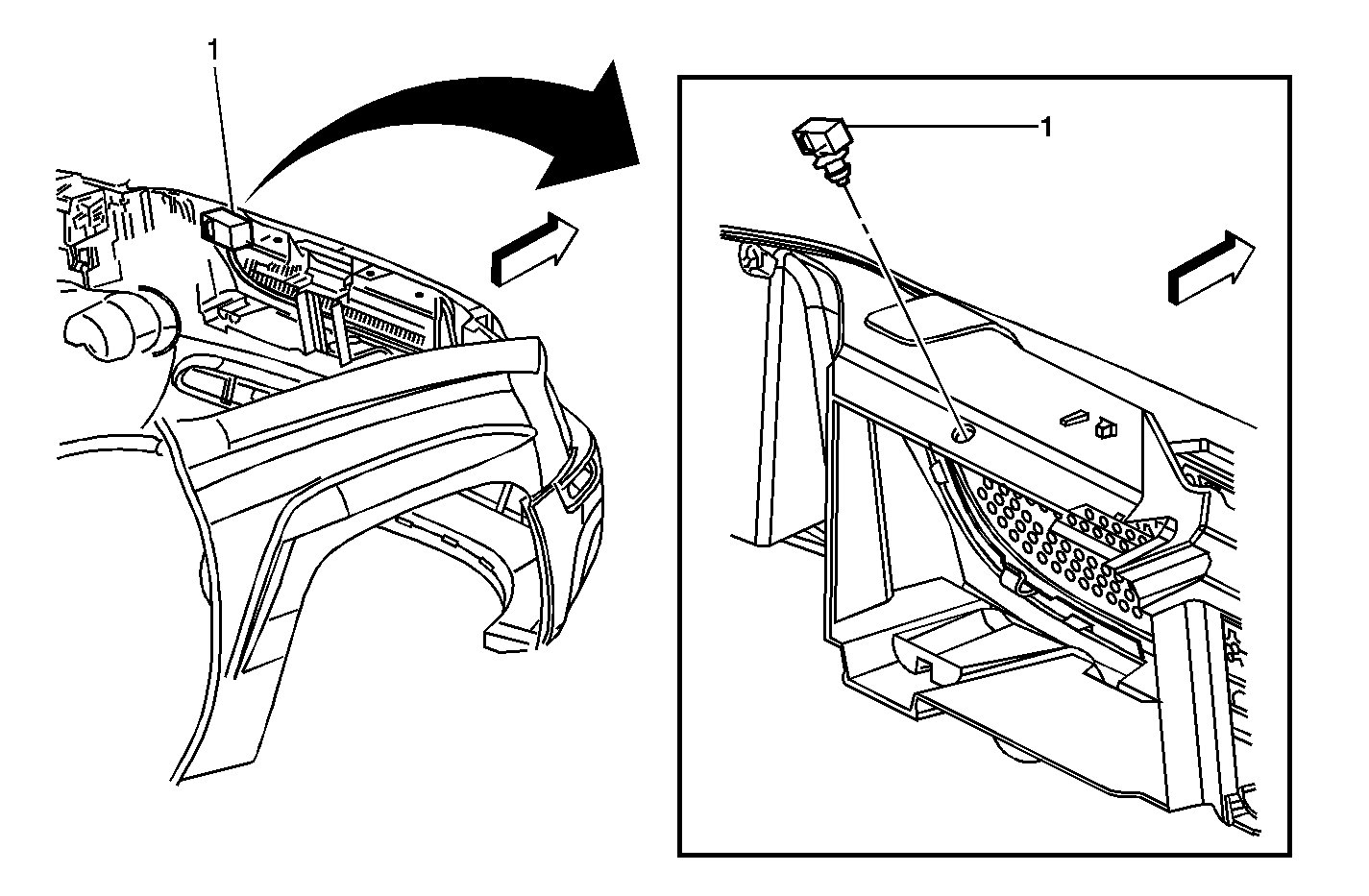 1

1