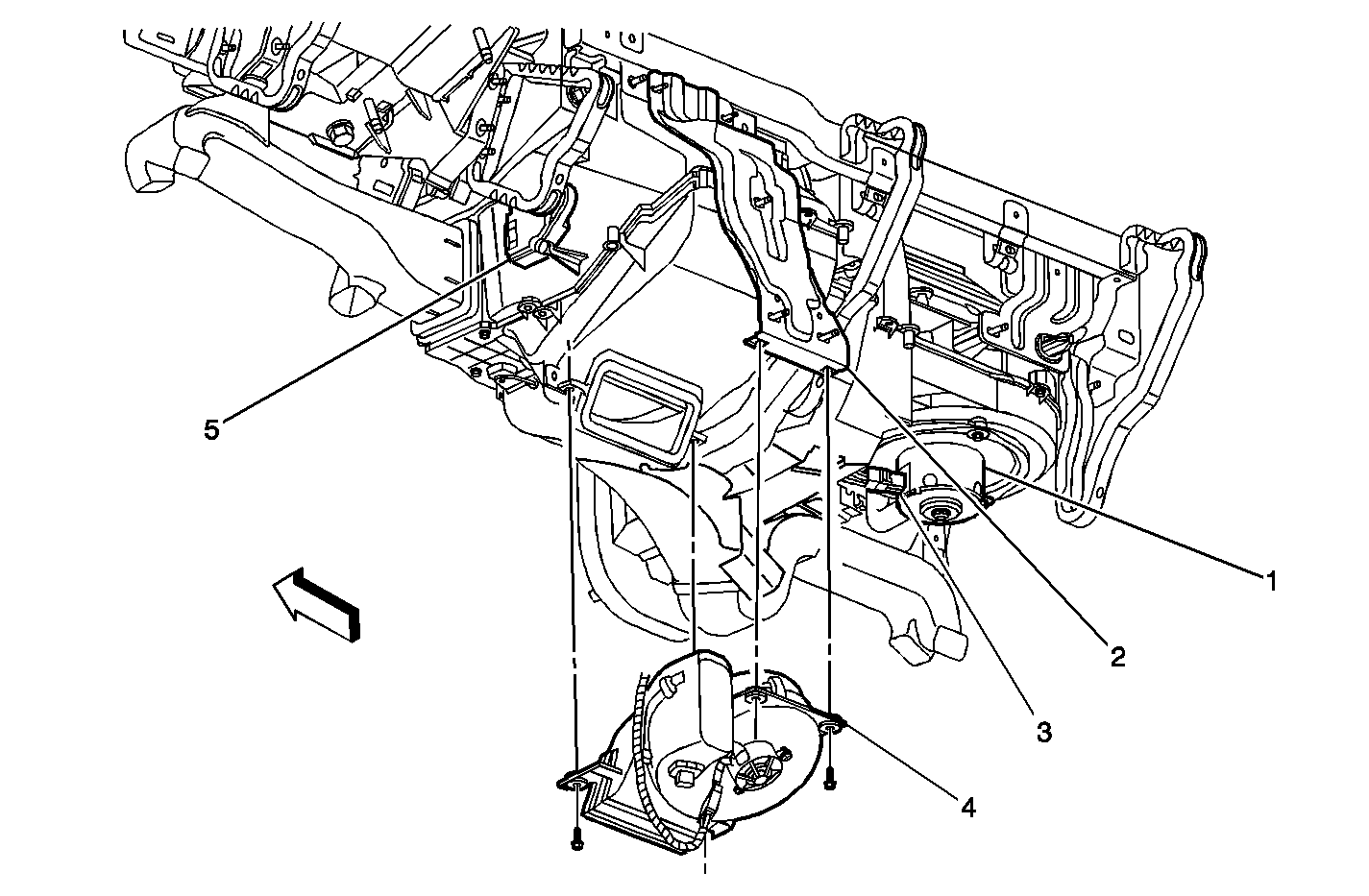 5
1
2
3
4