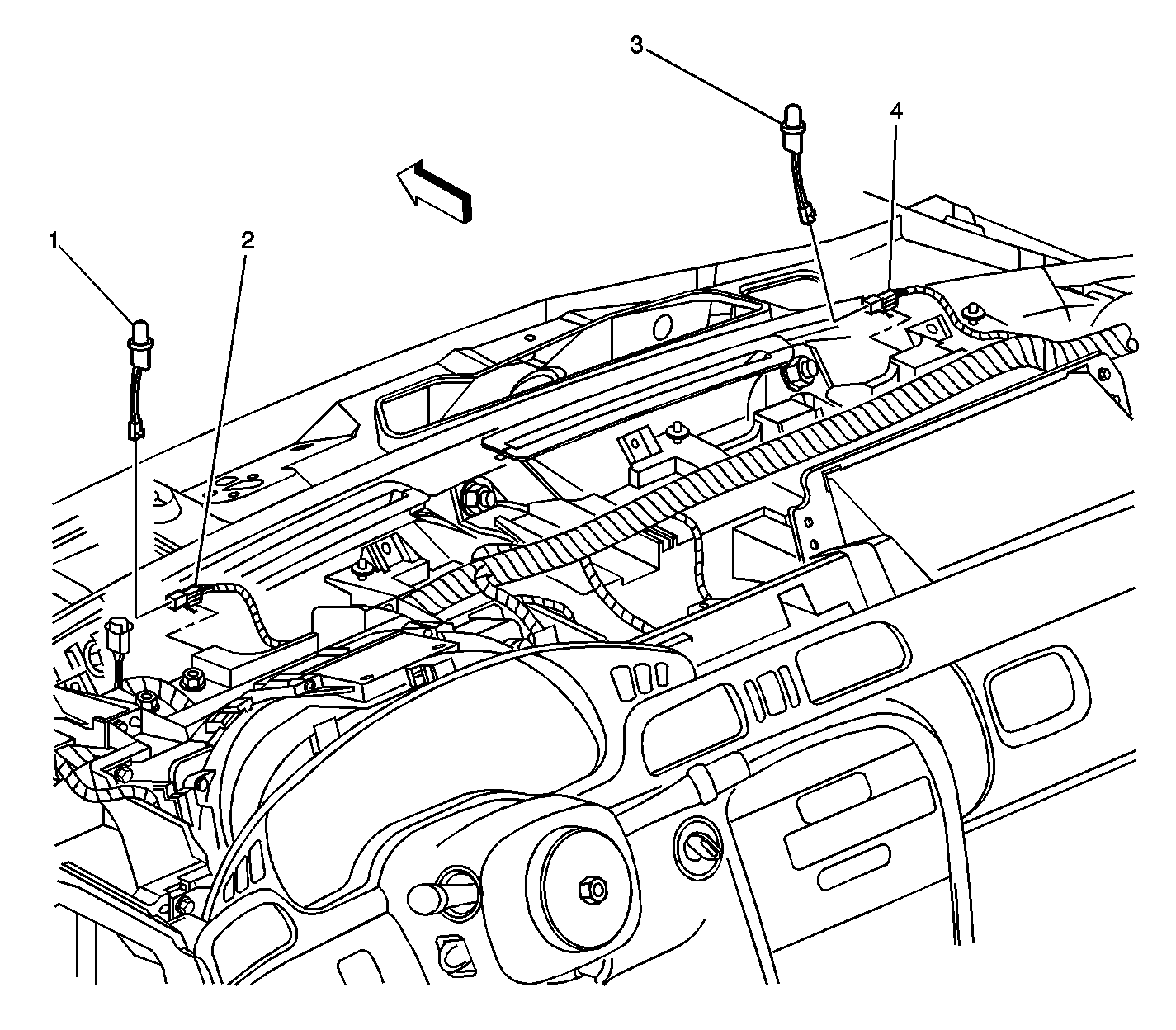 3
4
1
2