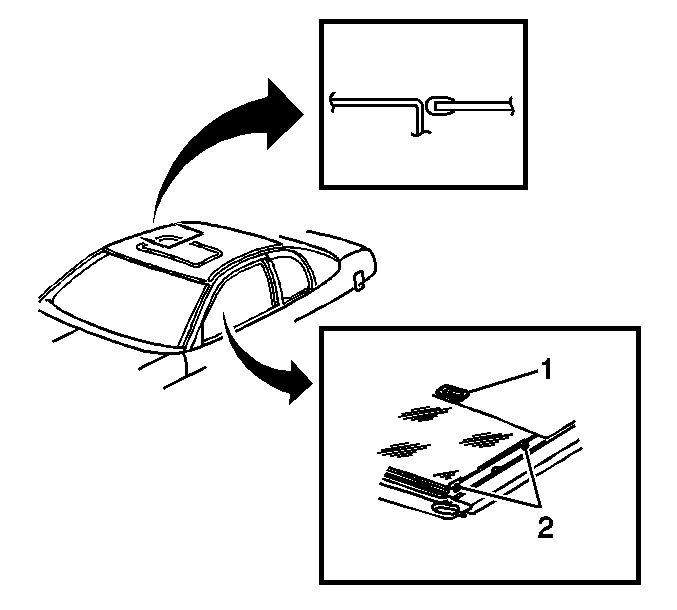 1

2