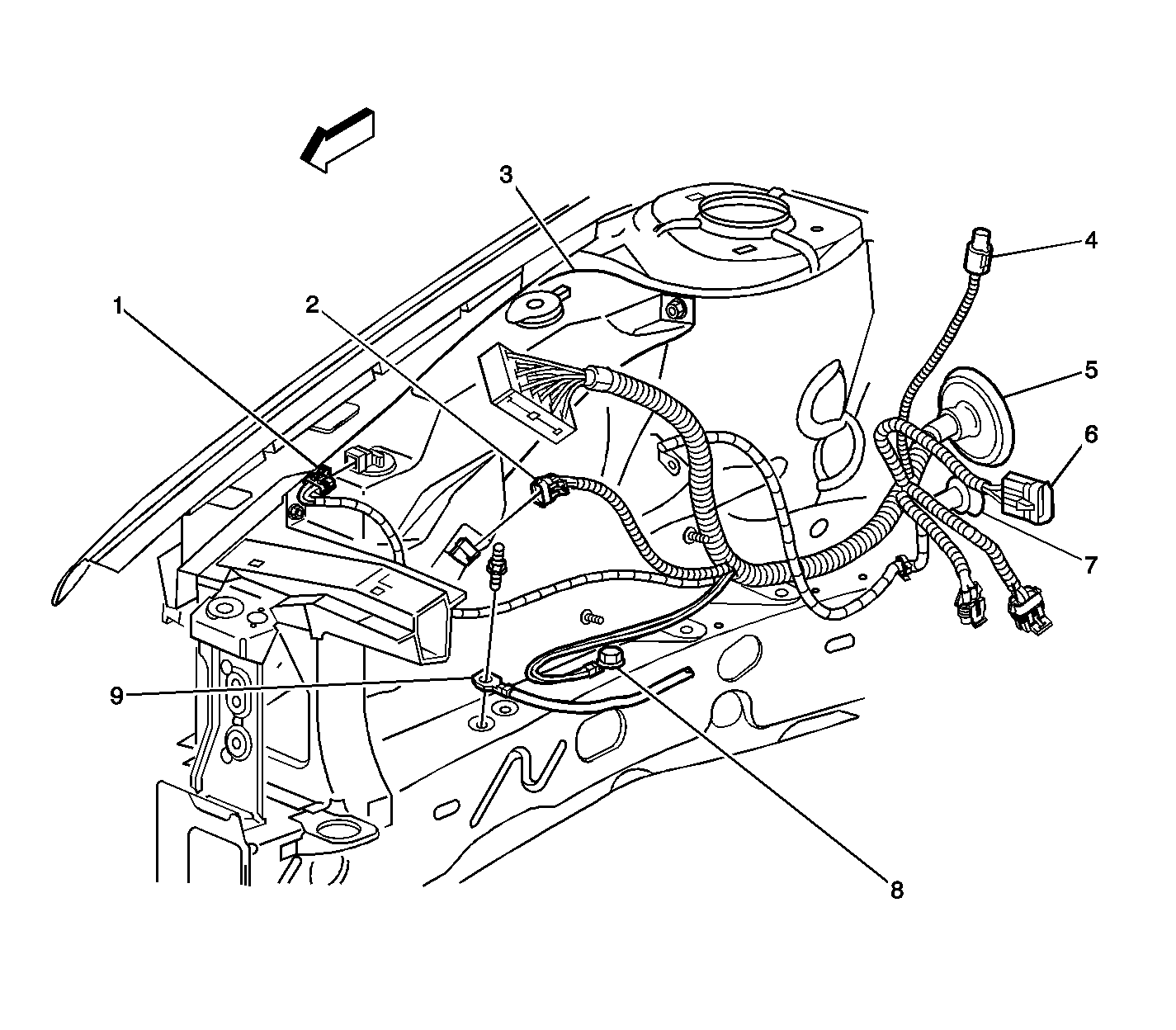 3
4
1
2
5
6
7
9
8