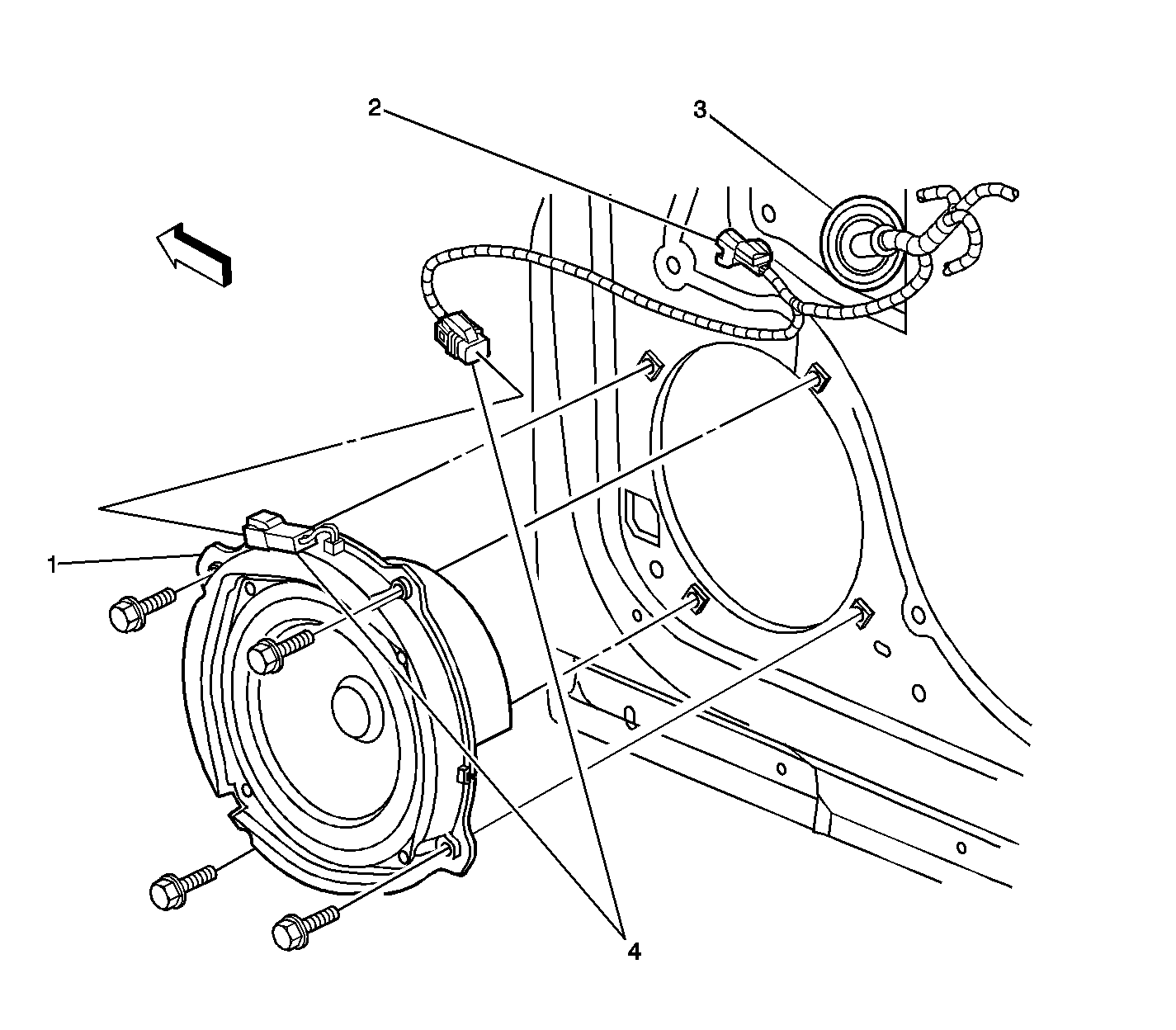 2
3
1
4