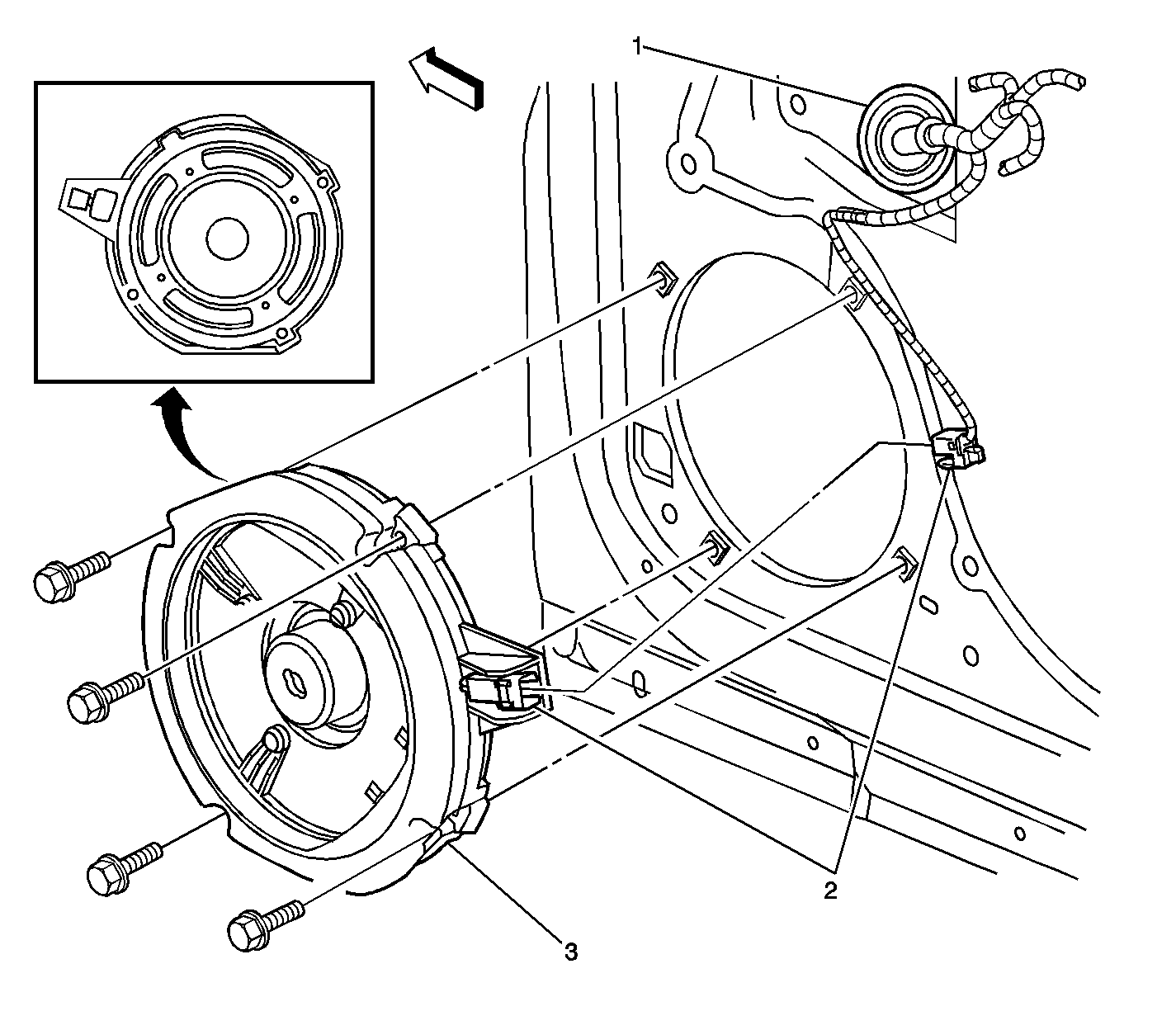 1

2

3