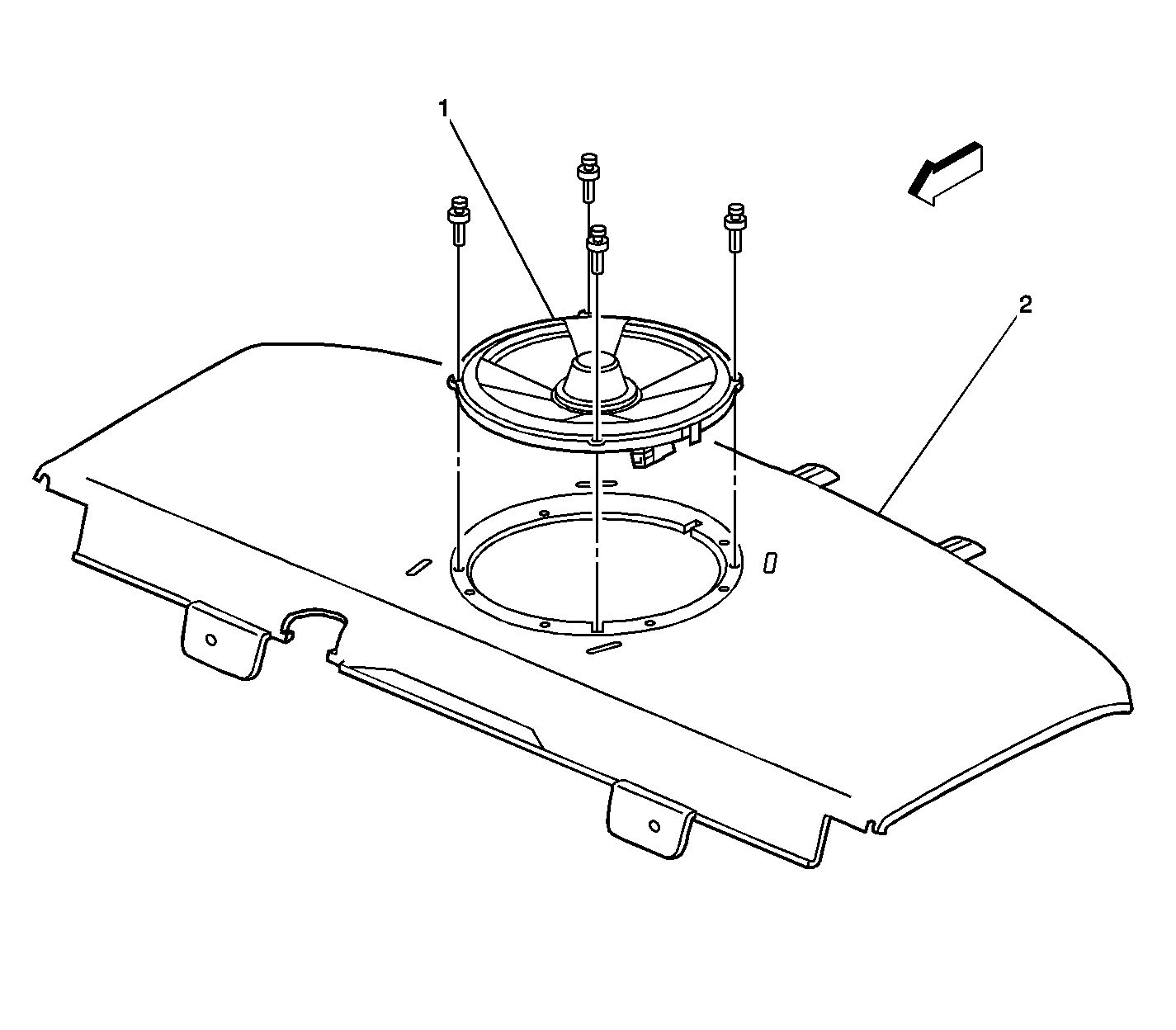 1

2