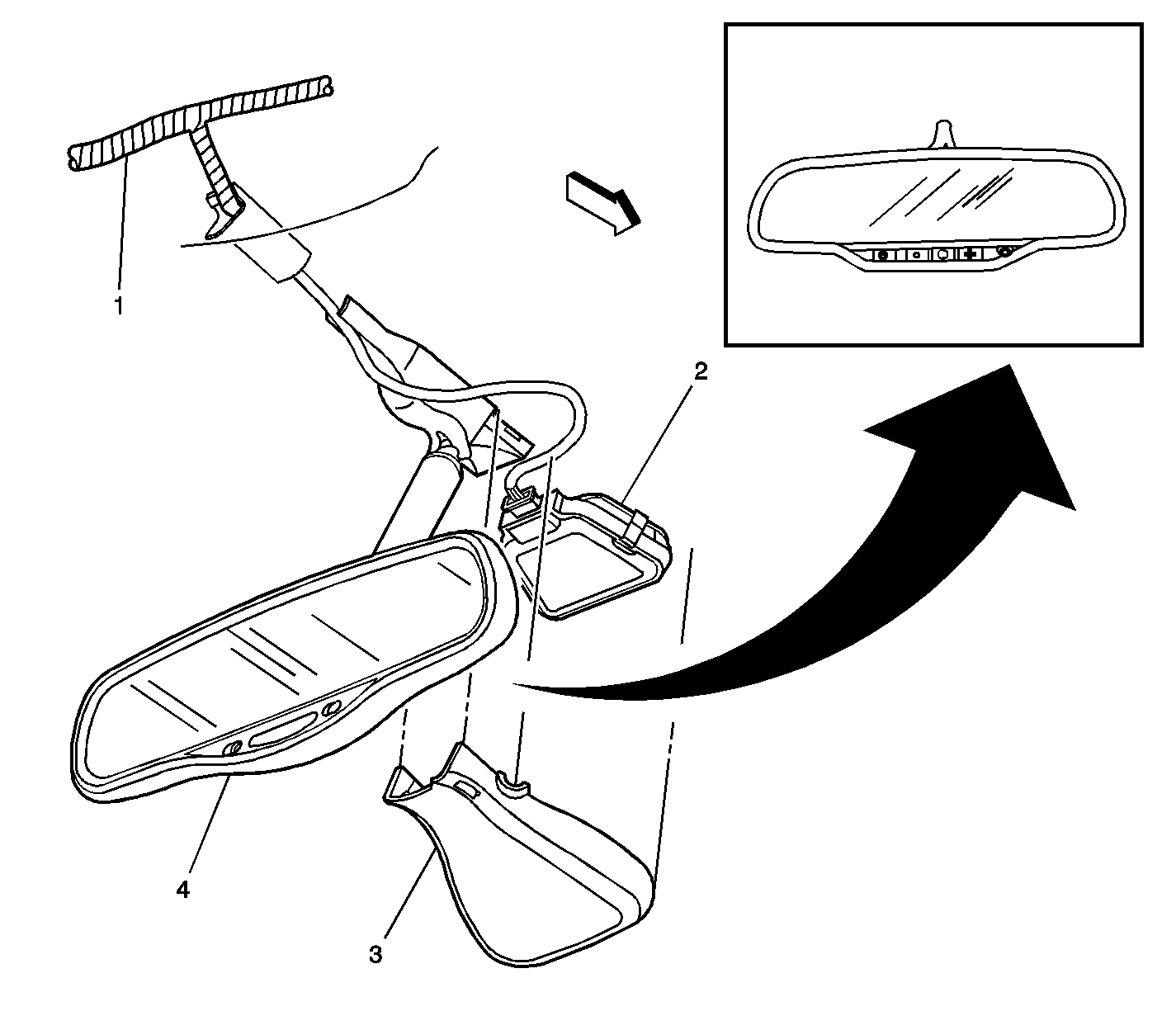 1
2
4
3