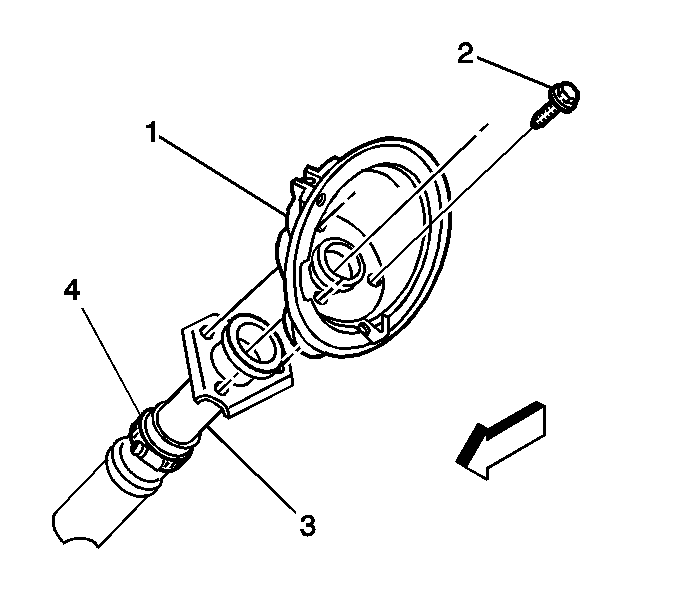 2
1
4
3