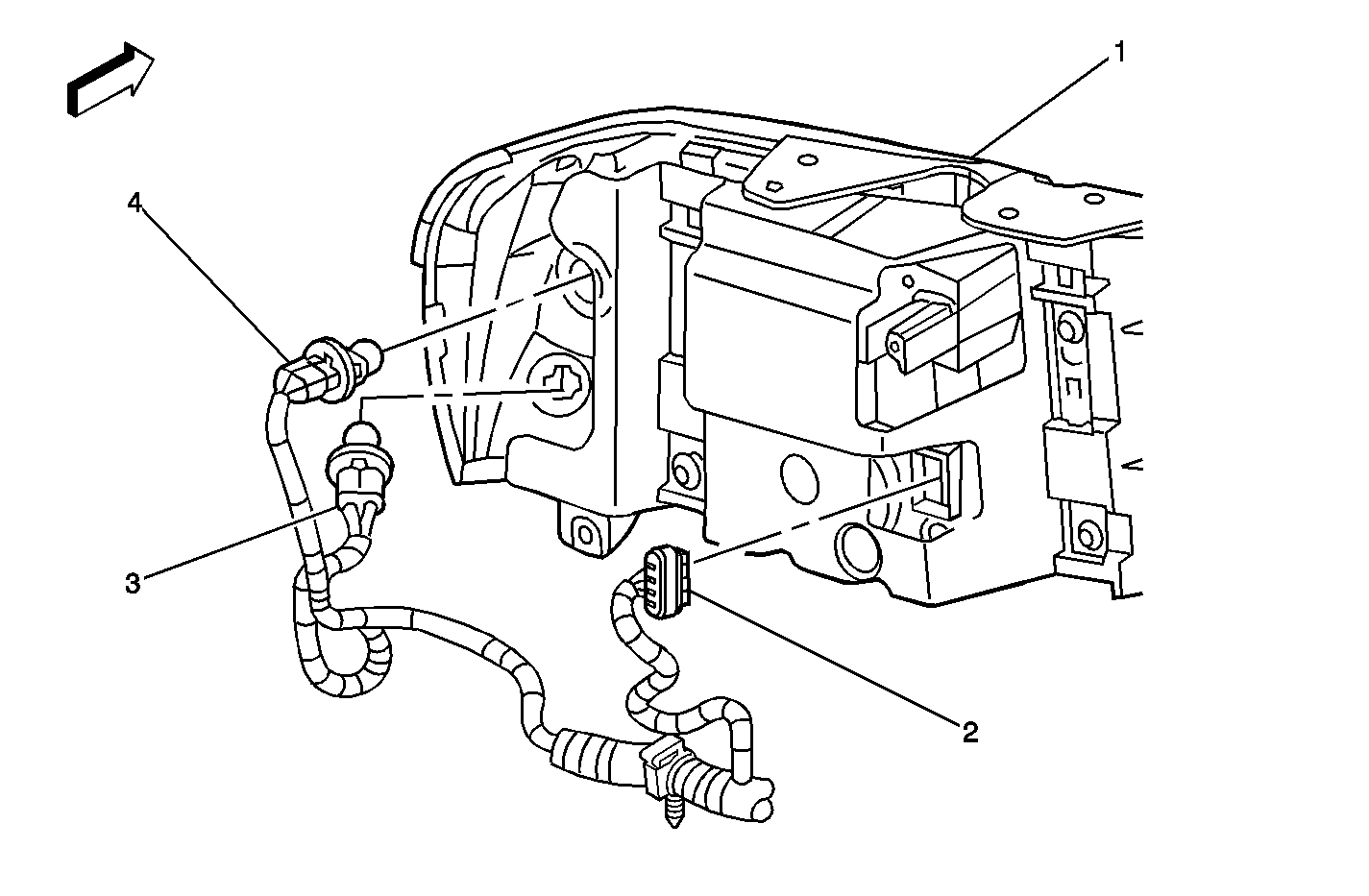 1
4
3
2