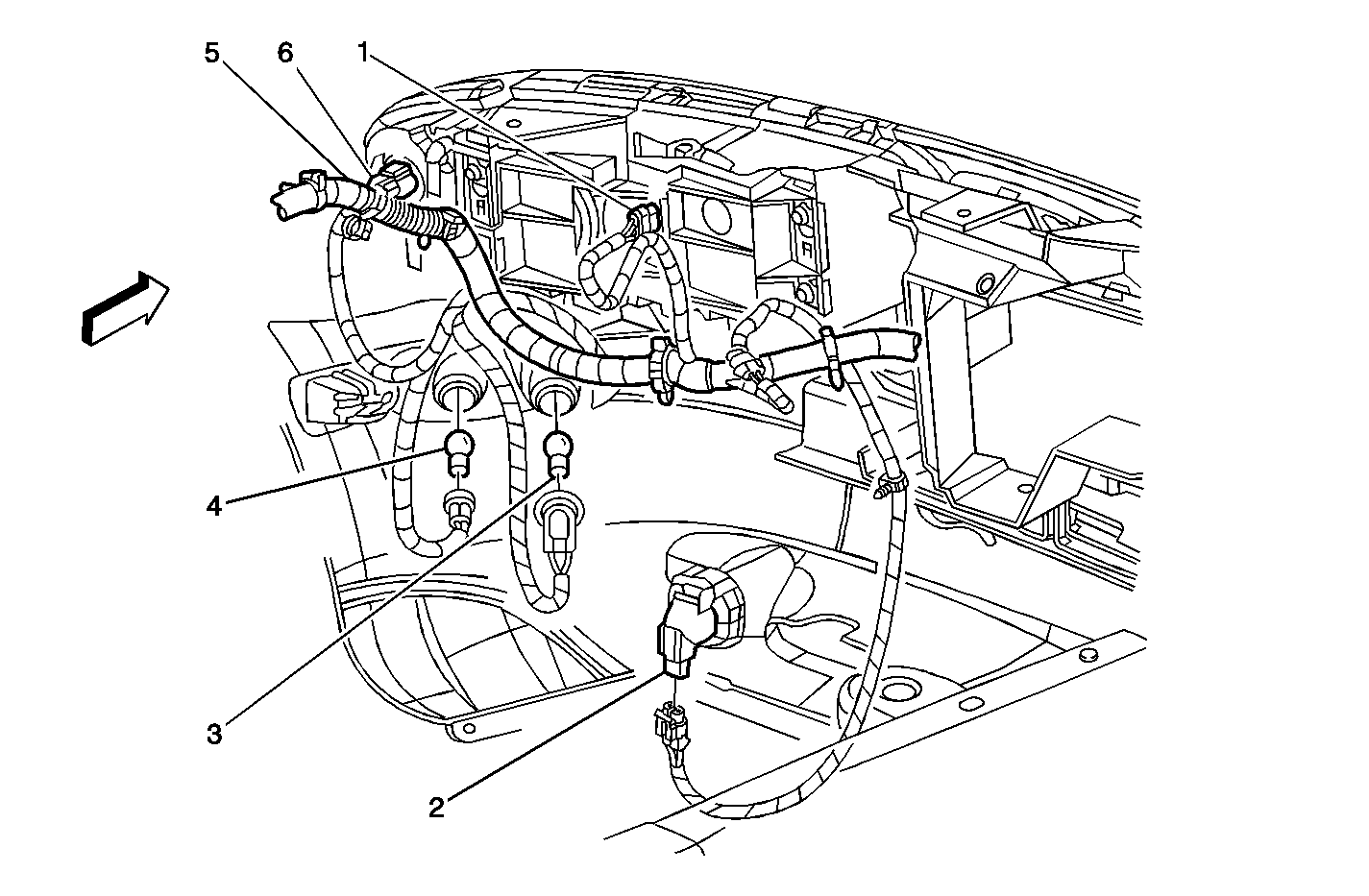 5
6
1
4
3
2