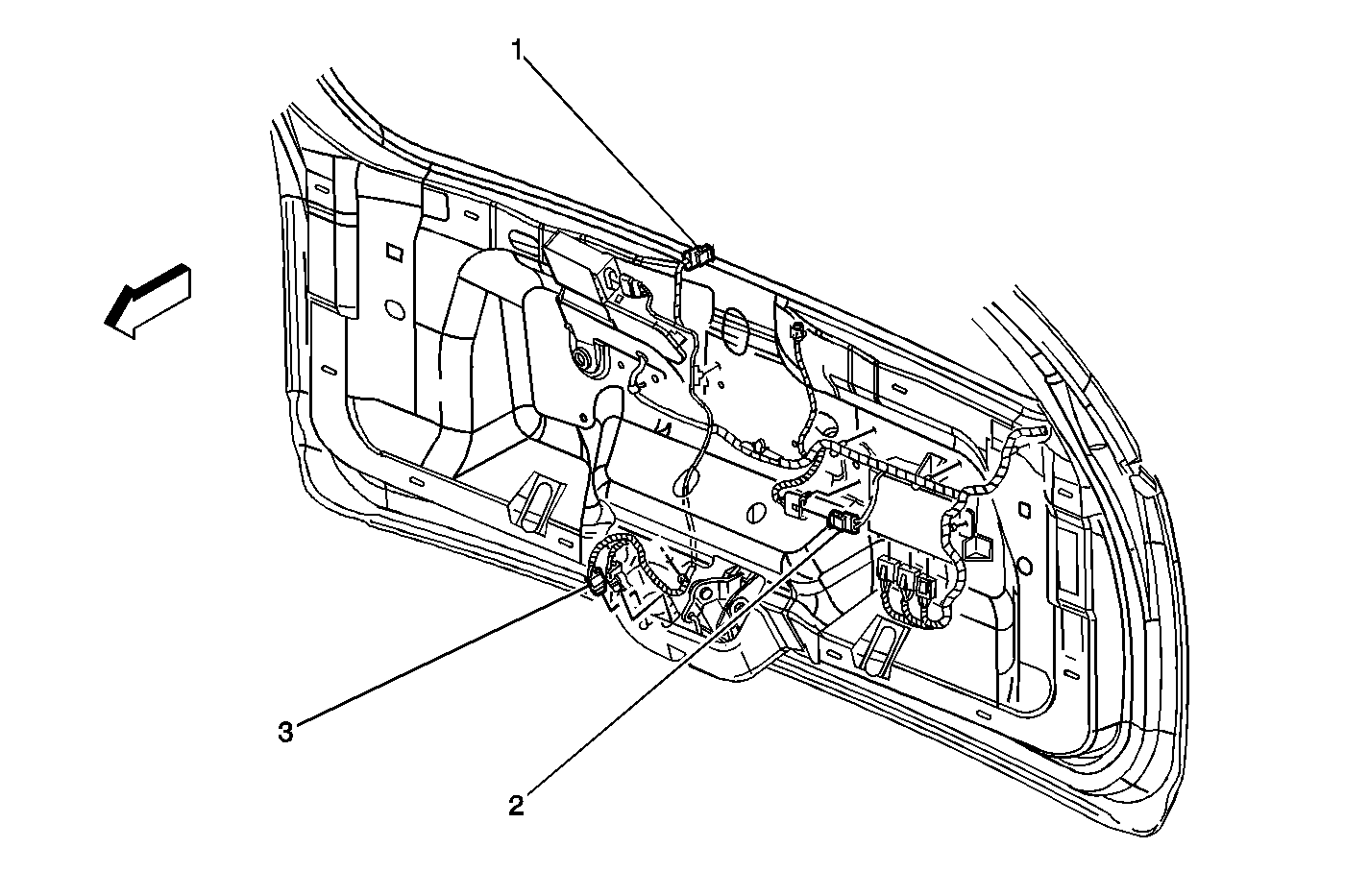 1

3

2