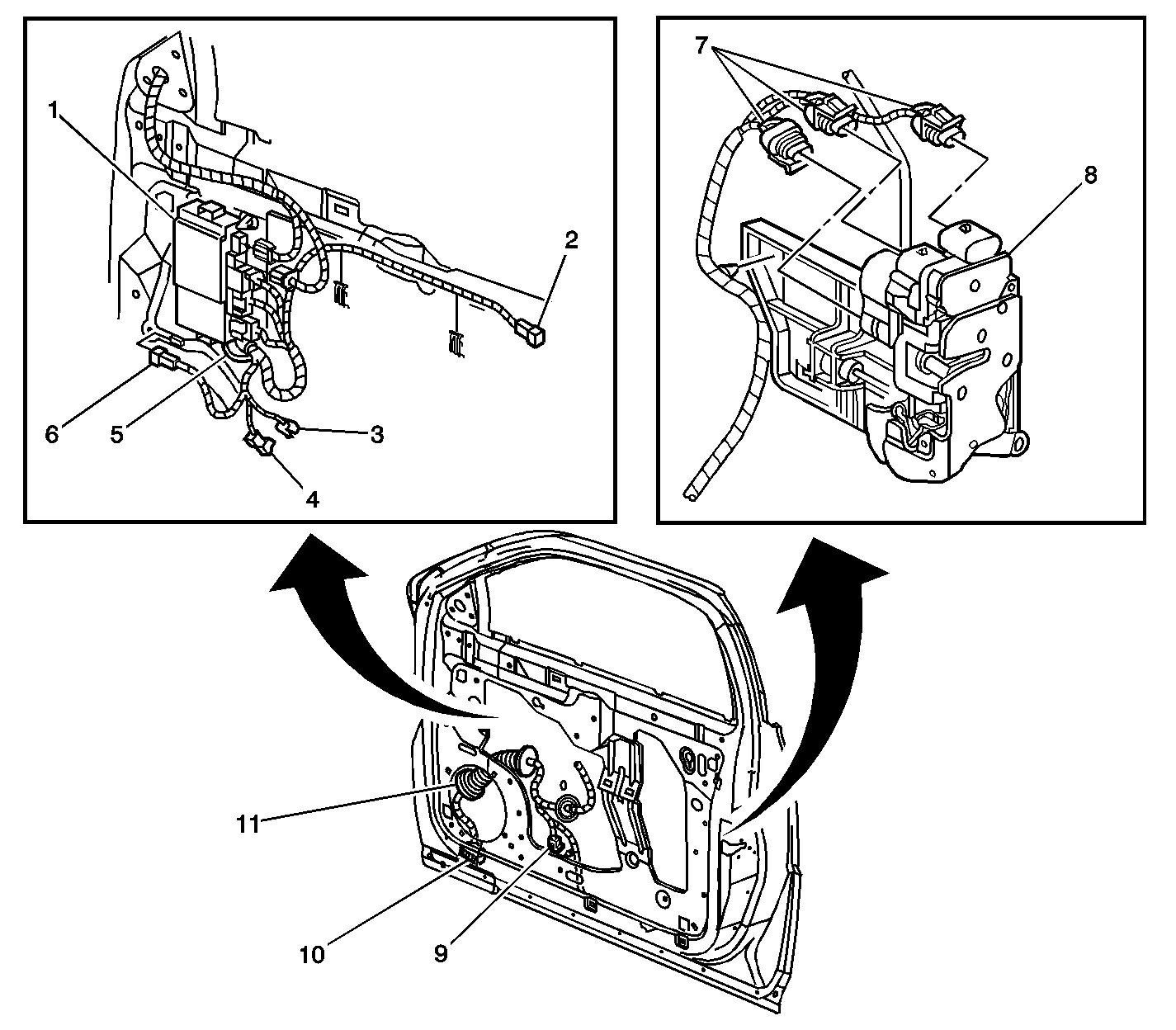 1
2
6
5
3
4
7
8
11
10
9