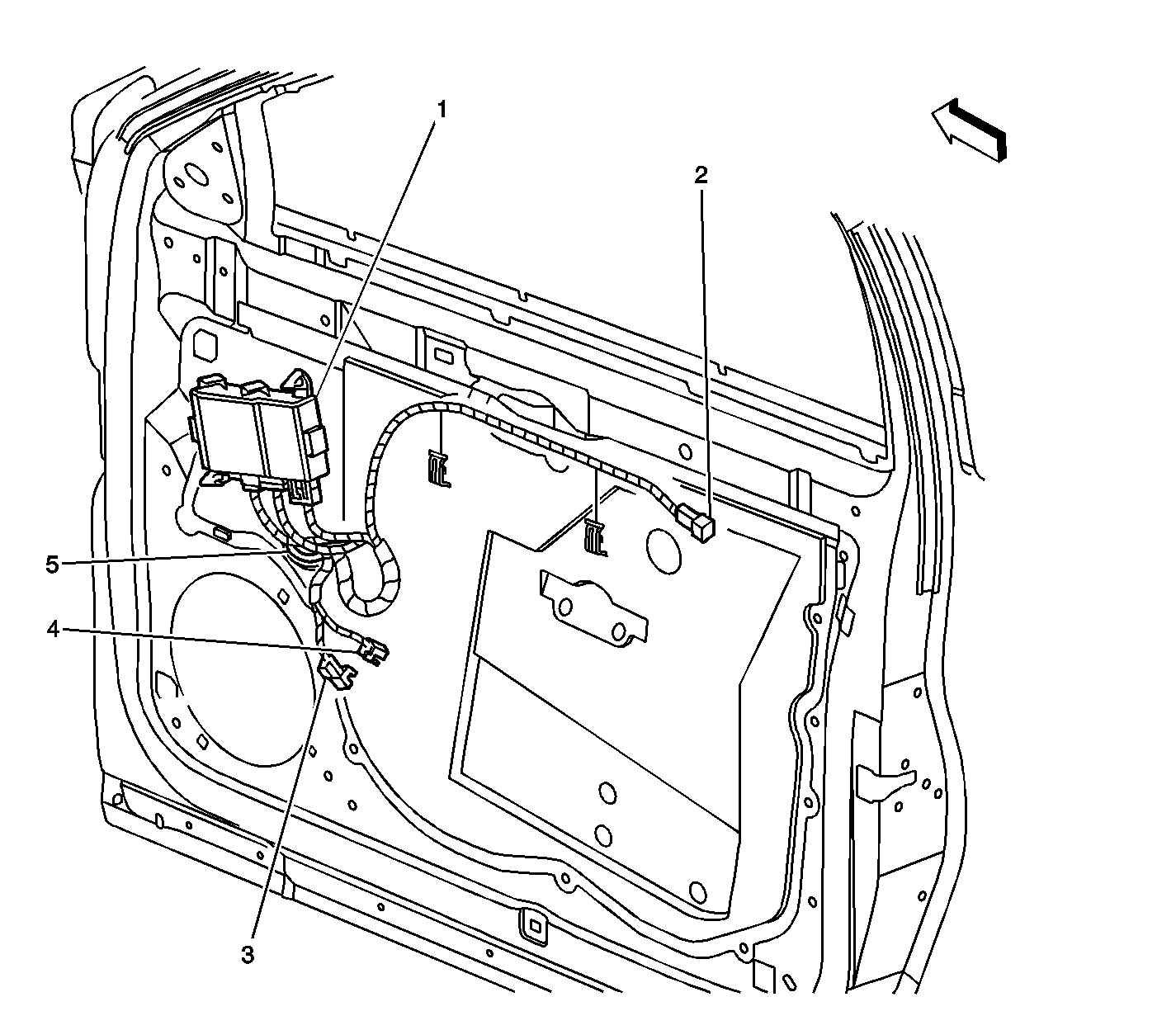 1
2
5
4
3