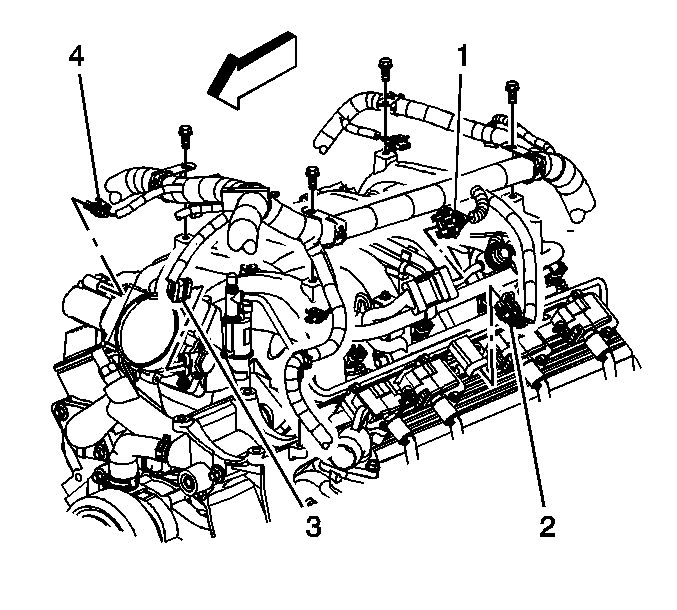 4
1
3
2