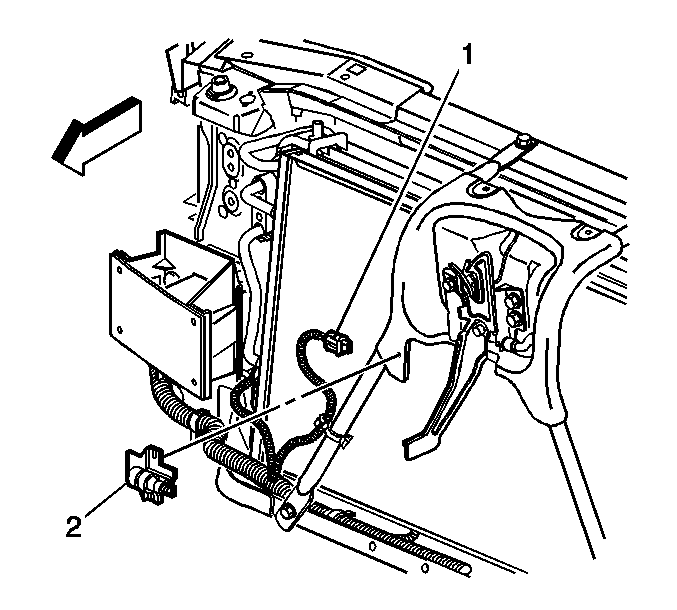 1
2