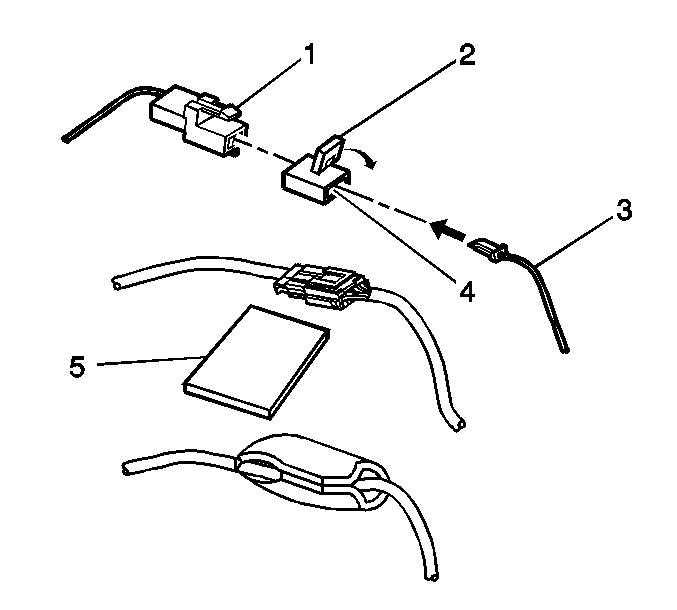 1
2
3
4
5