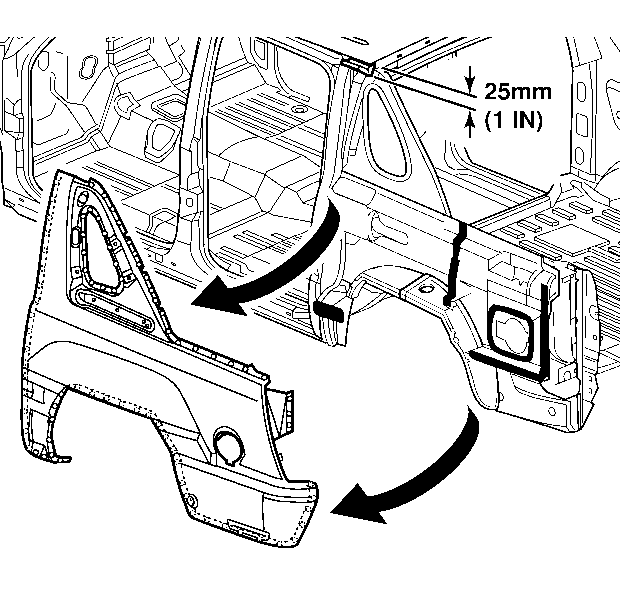 25mm
(1 IN)