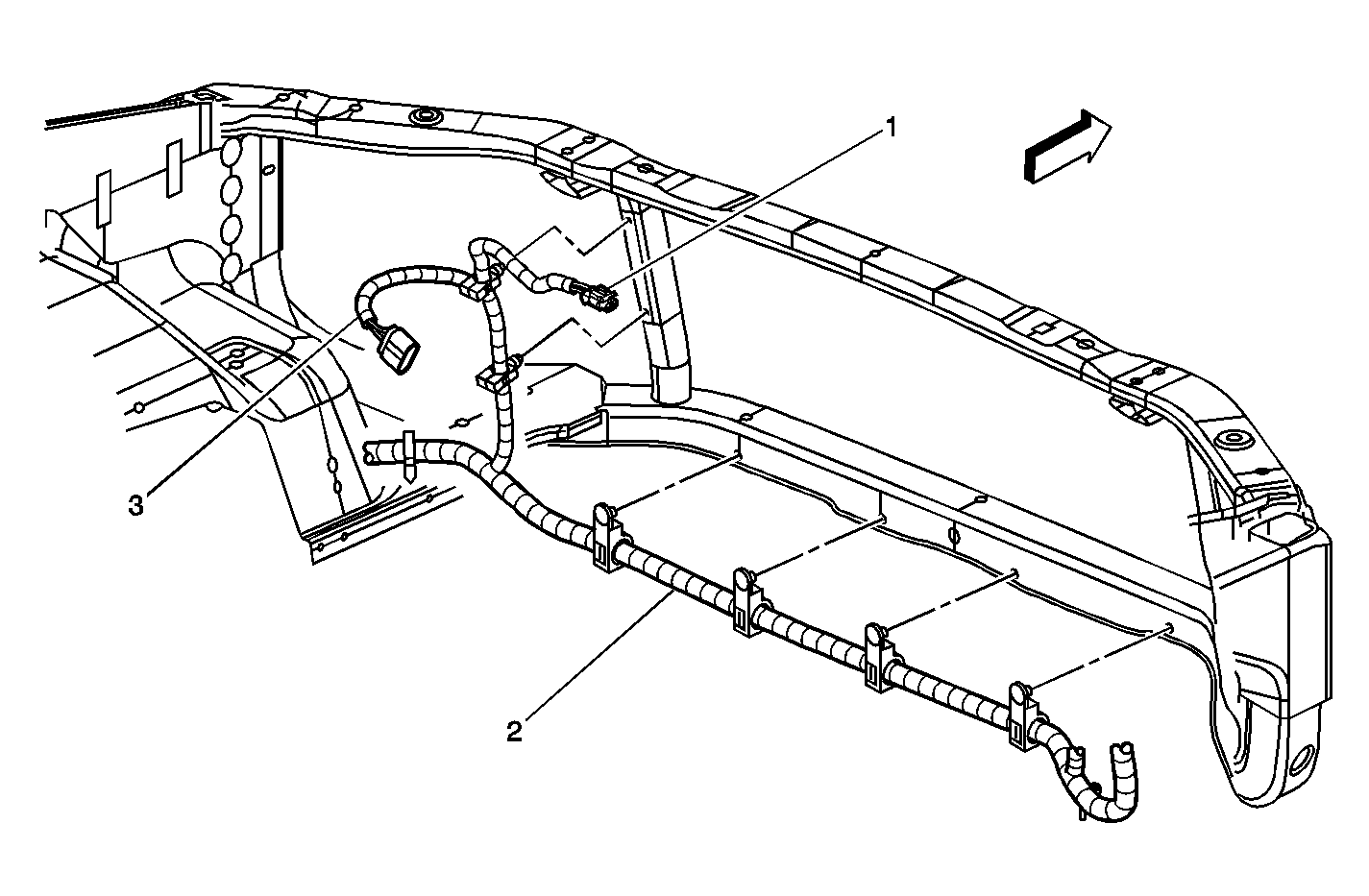 1

3

2