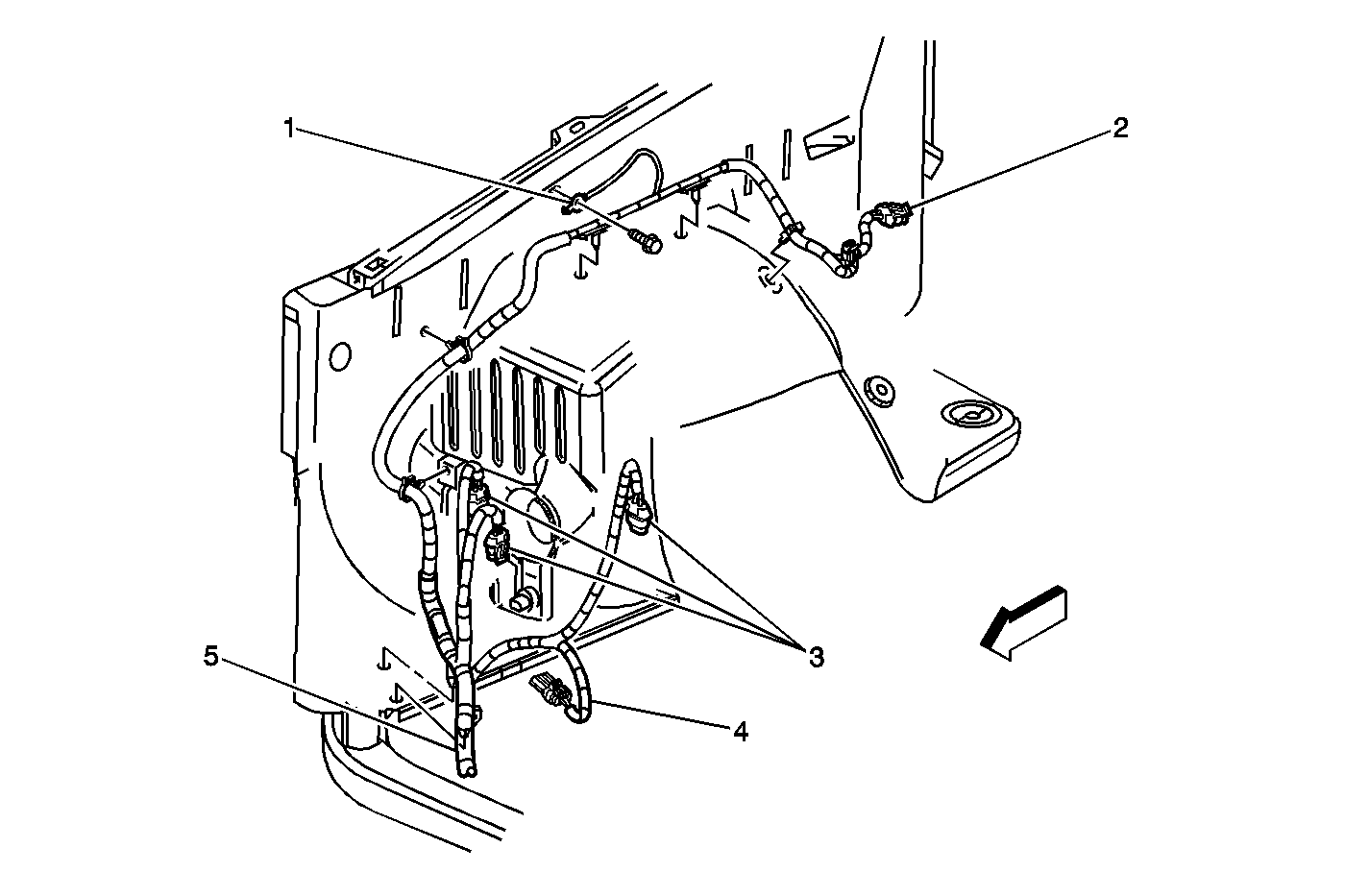 1
2
3
4
5