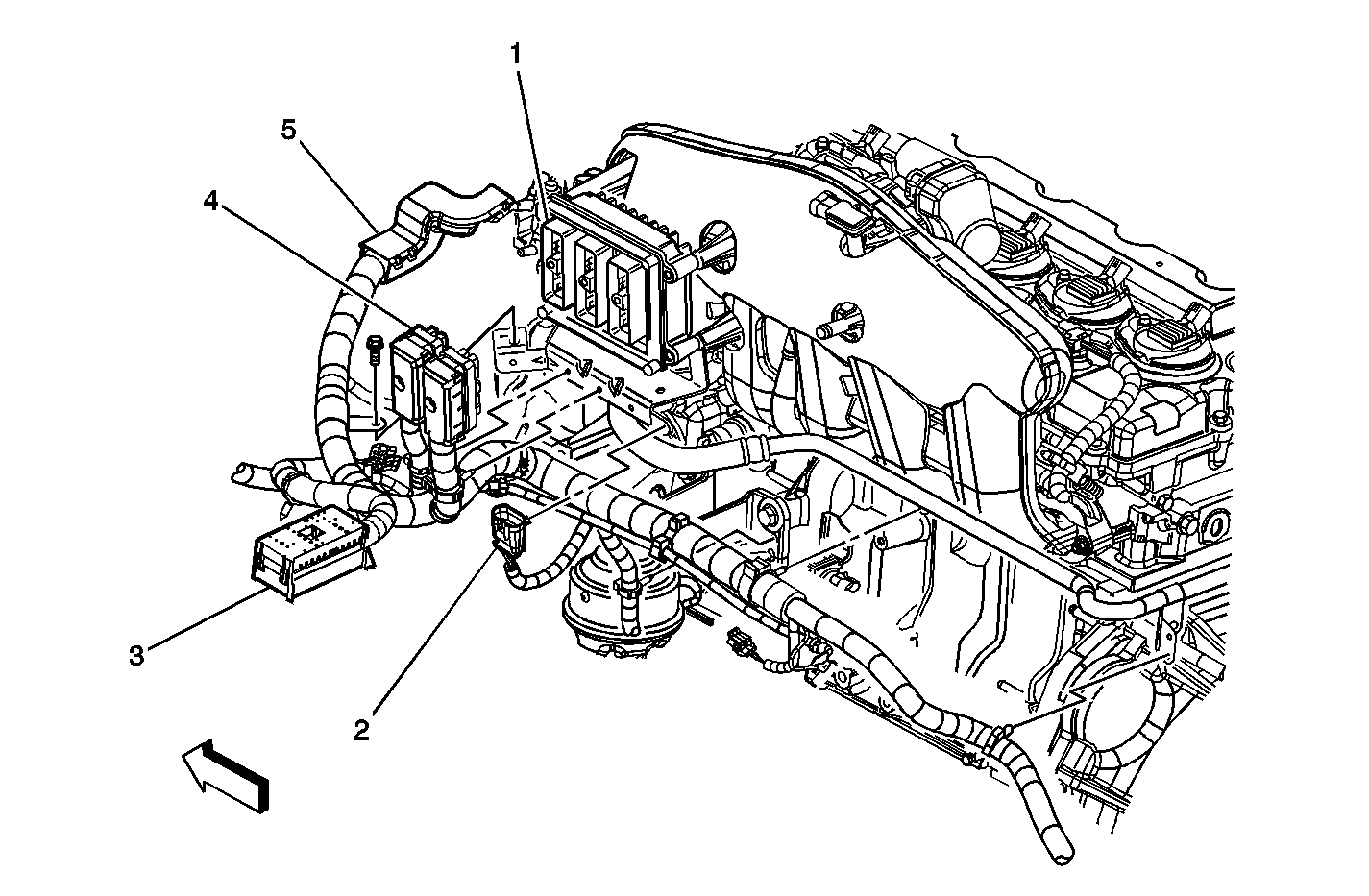 1
5
4
3
2