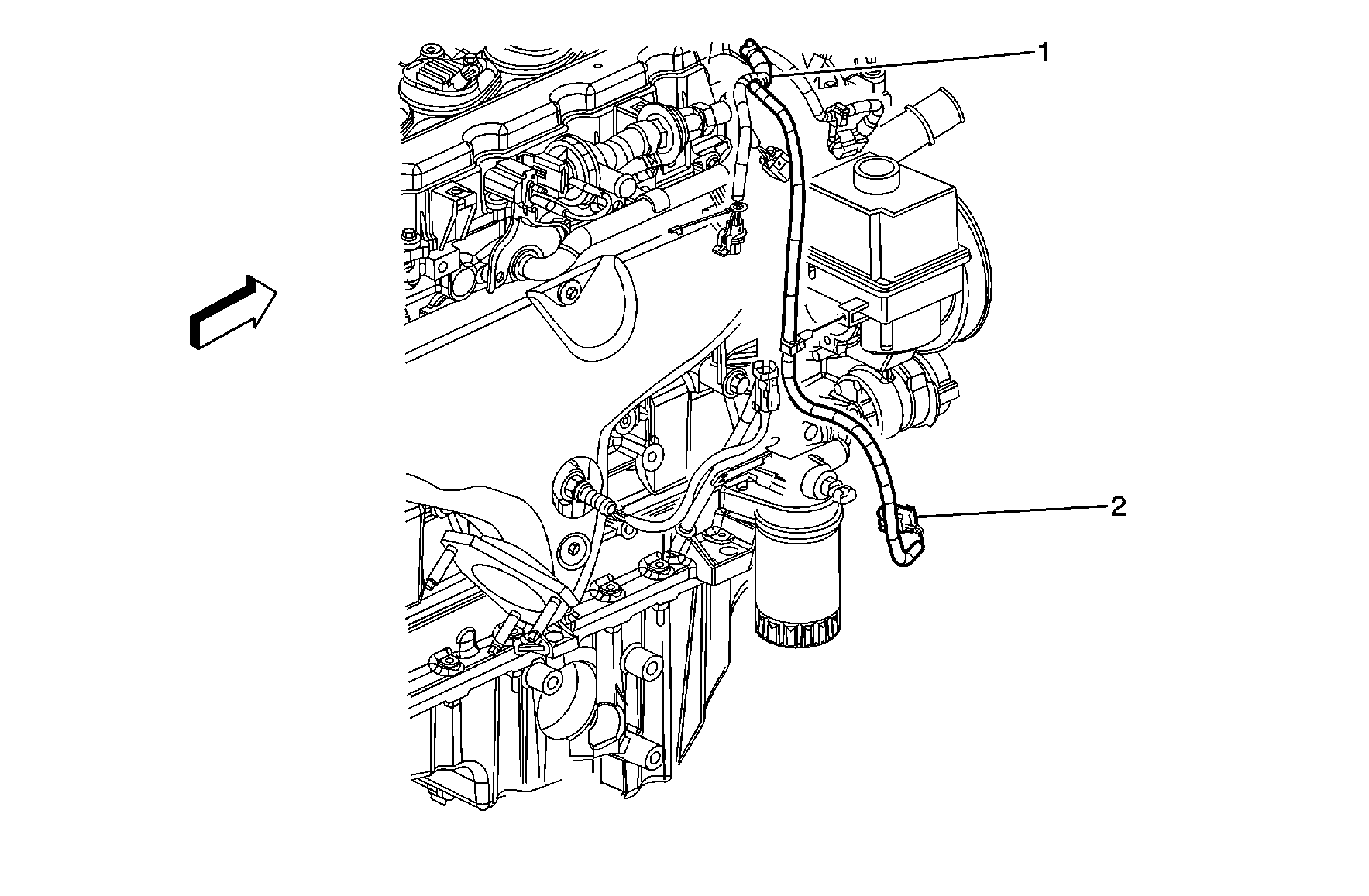 1

2