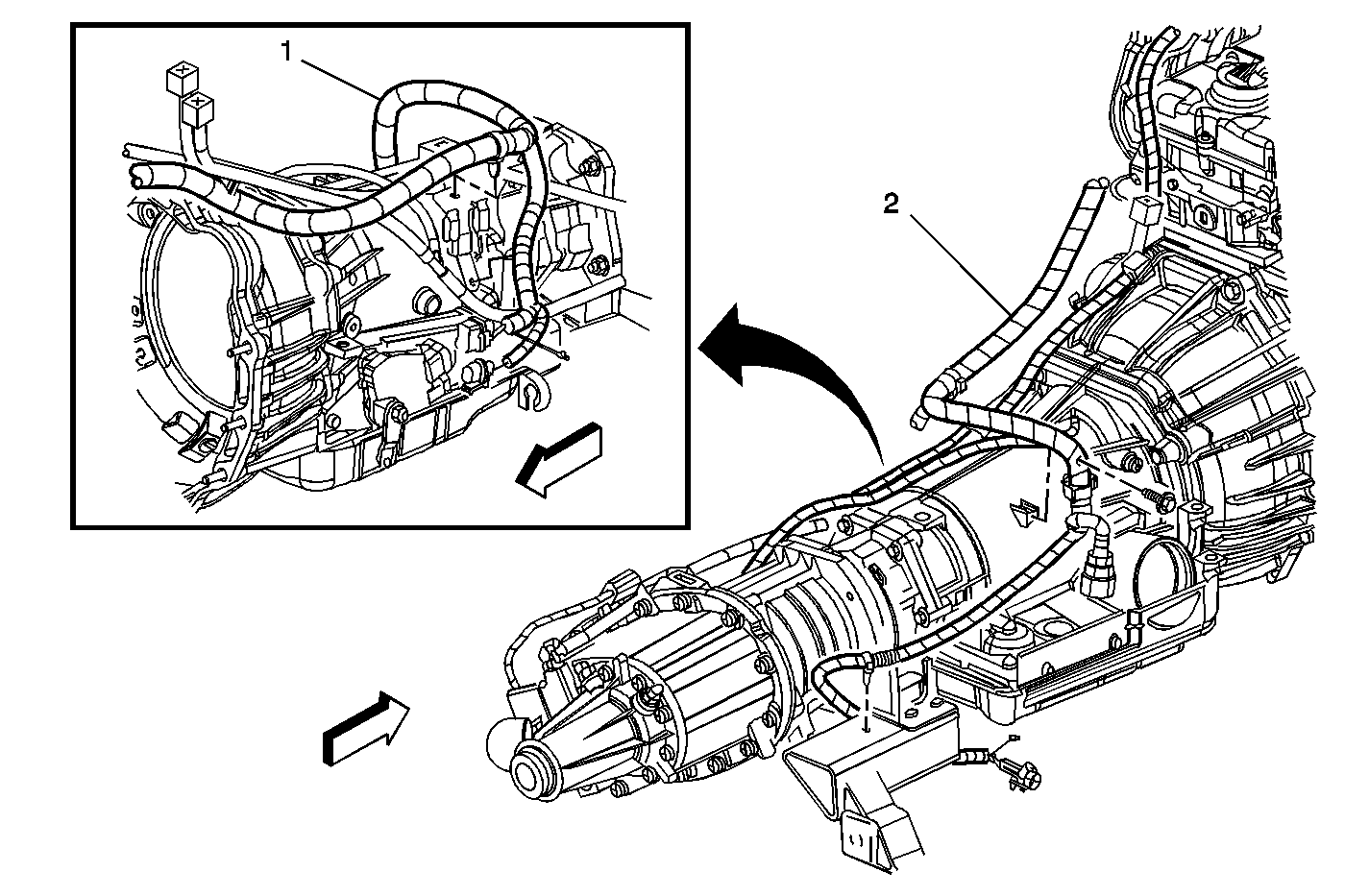 1

2