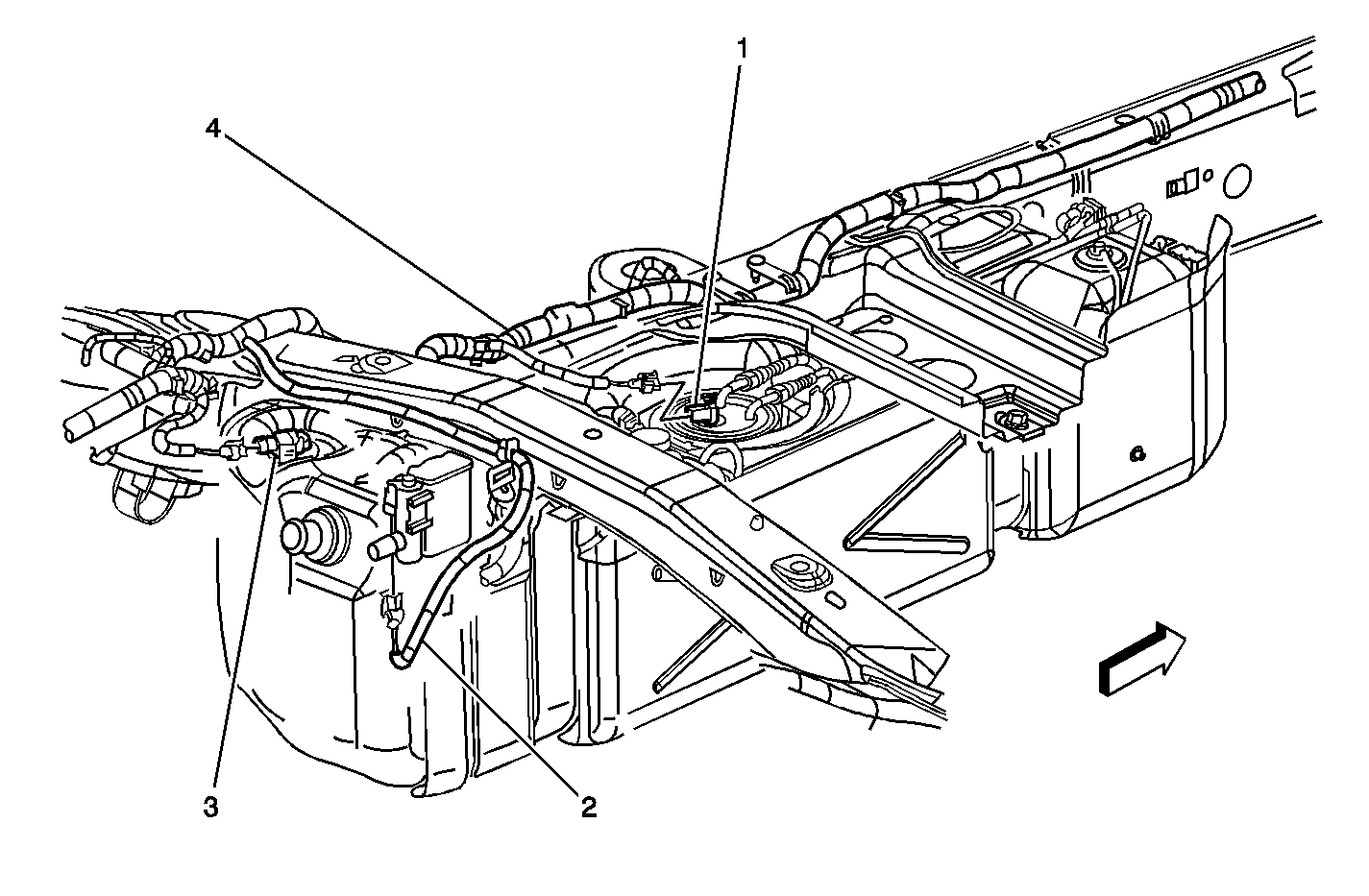 1
4
3
2