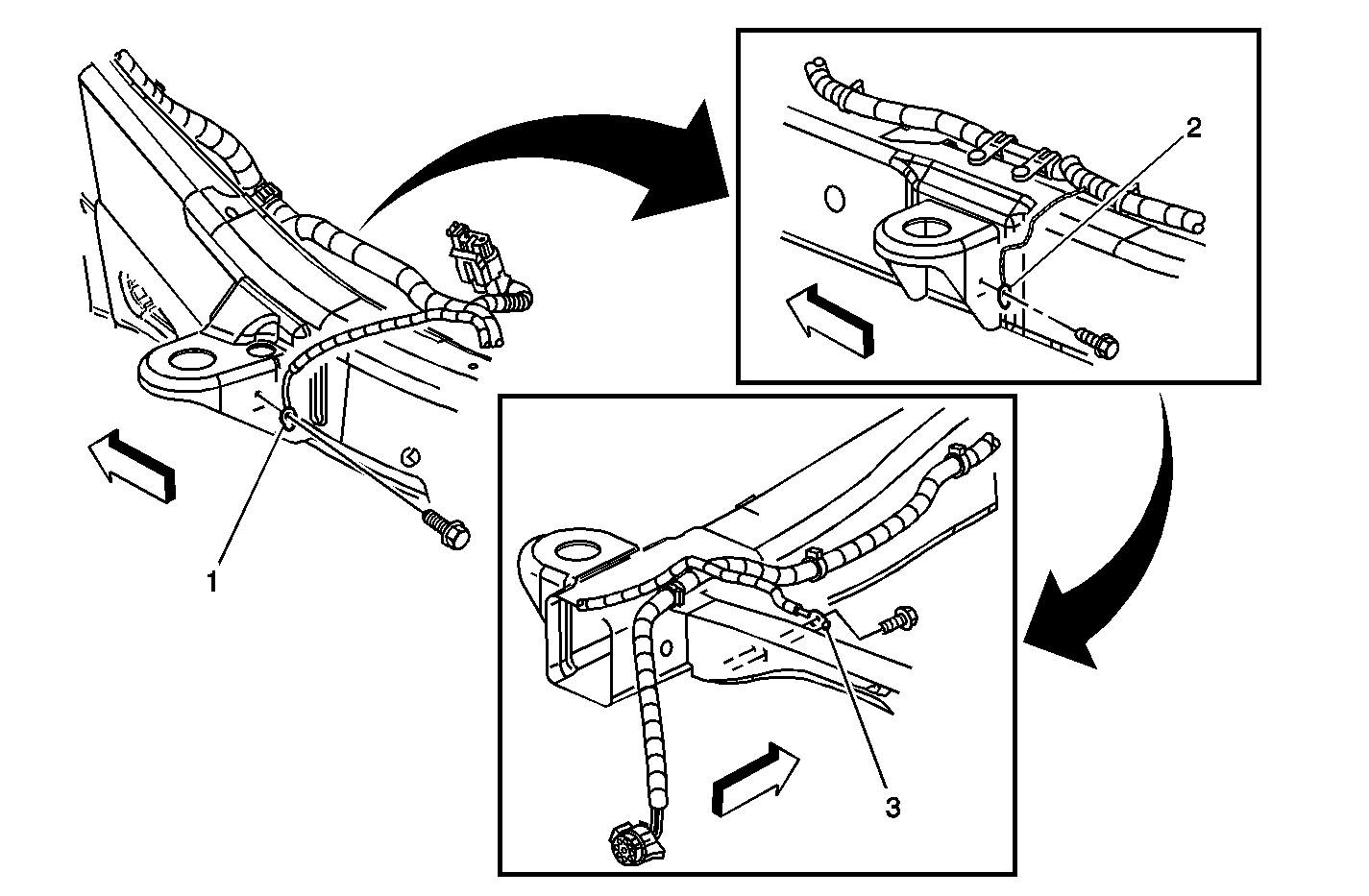 2

1

3