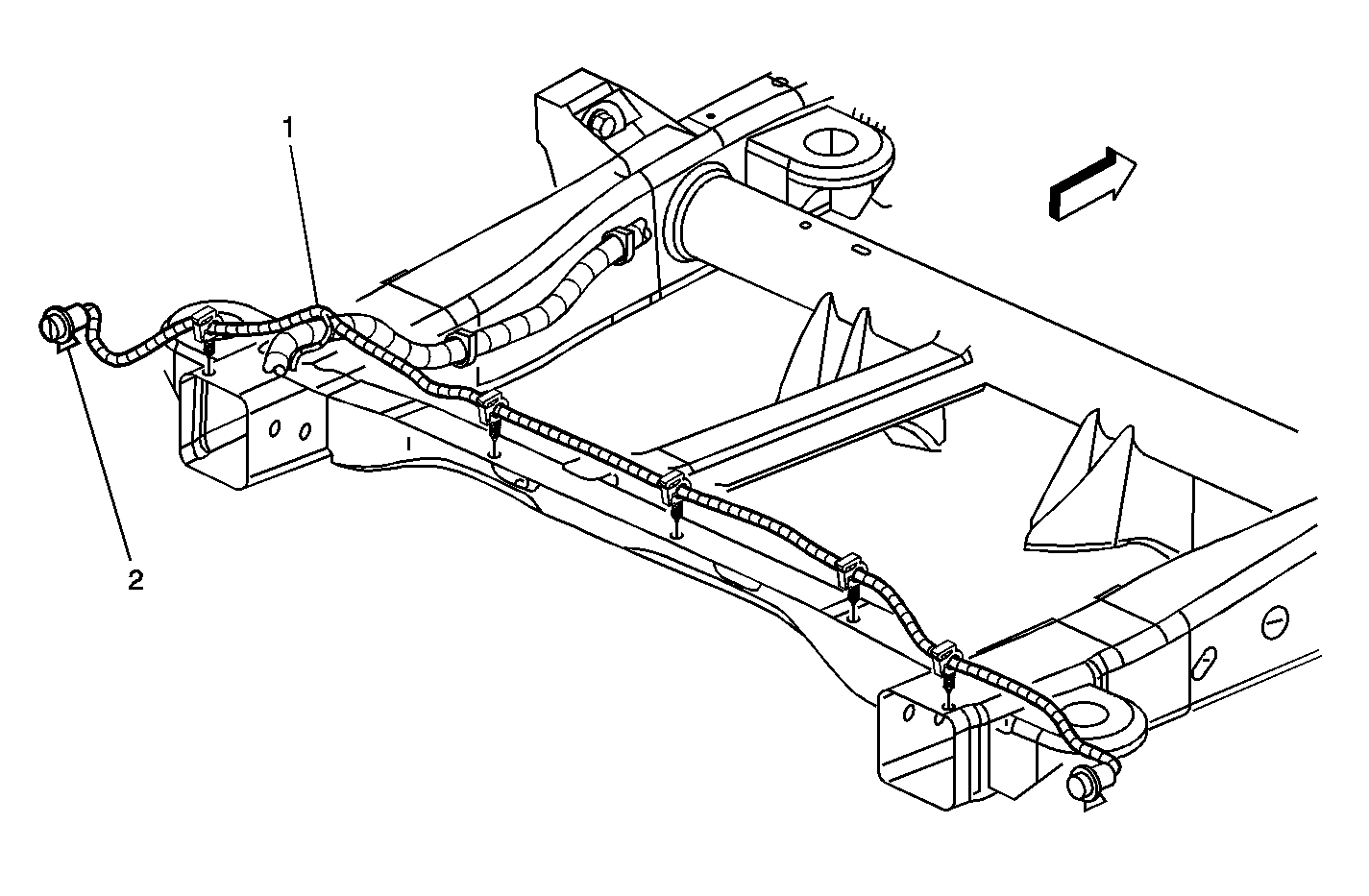 1

2