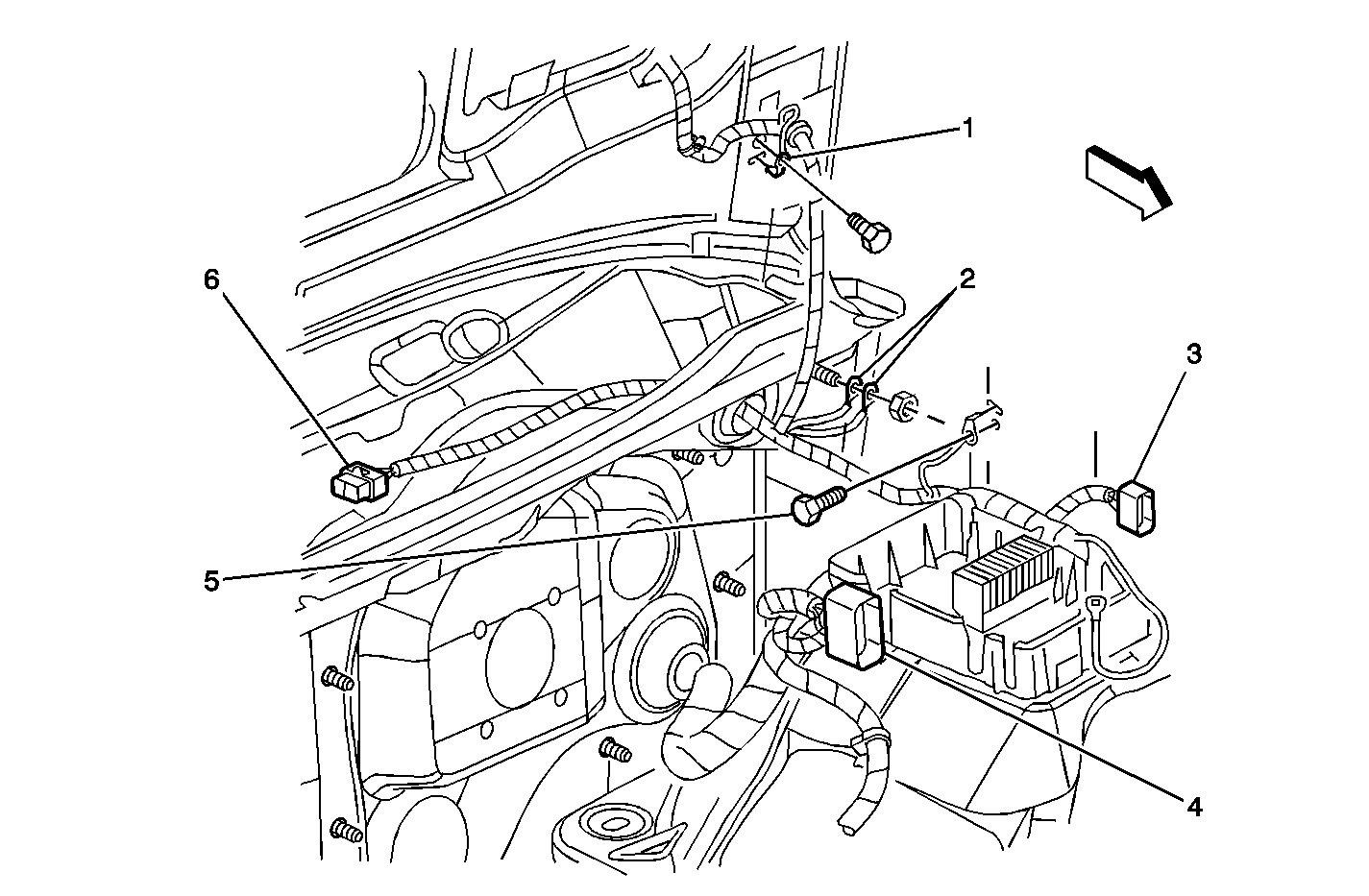 1
6
2
3
5
4