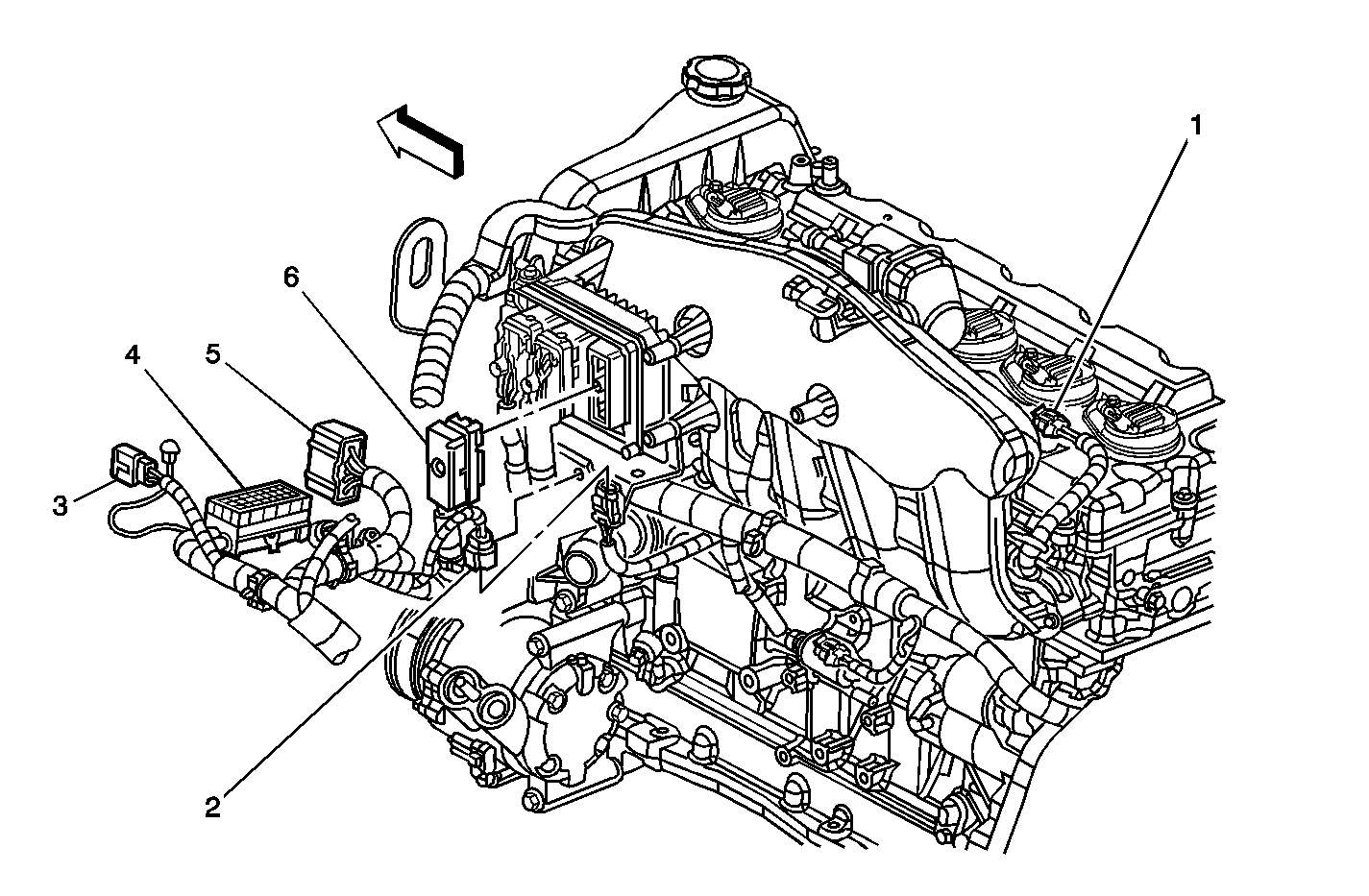 1
6
4
5
3
2