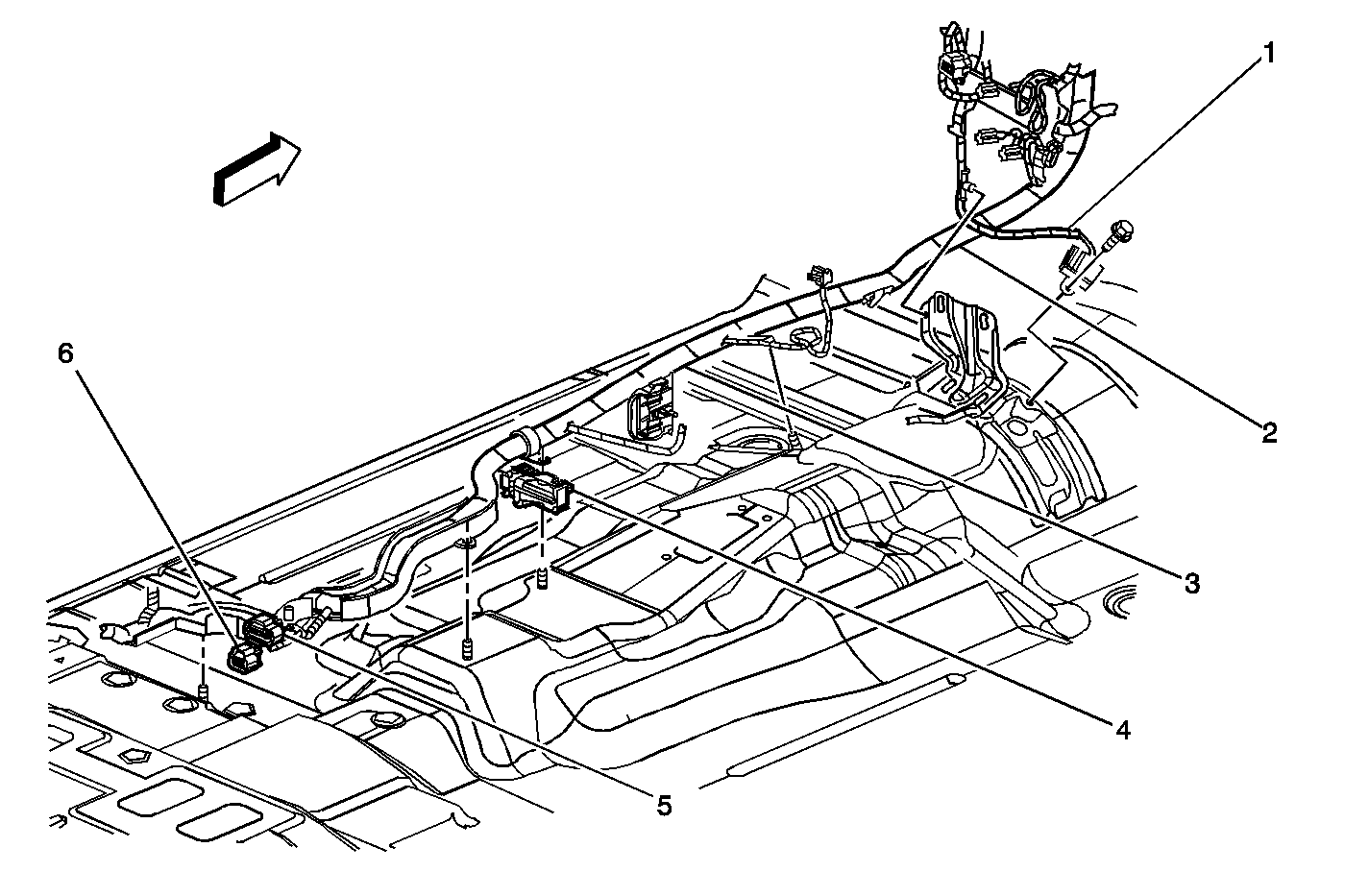 1
6
2
3
4
5