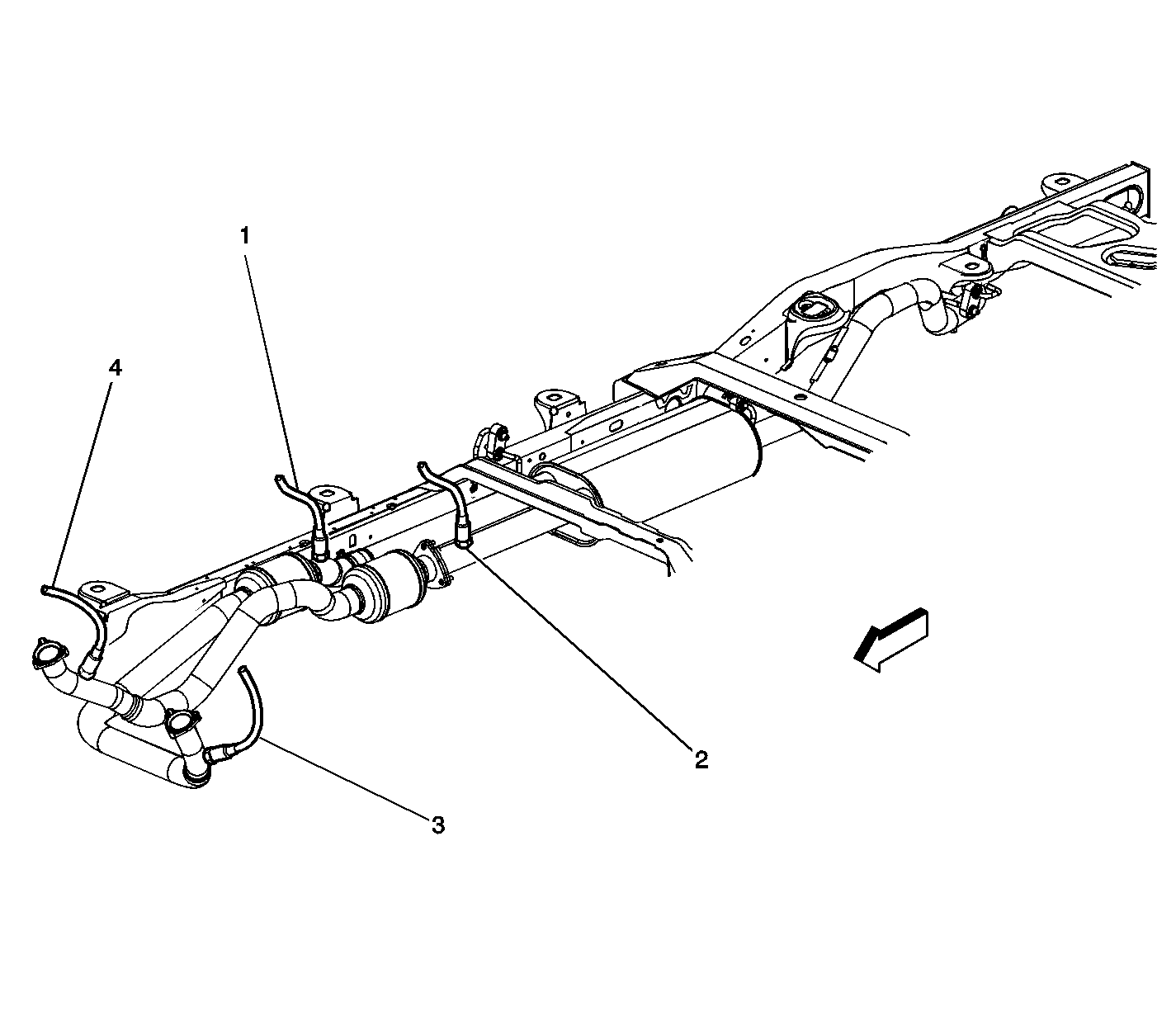 1
4
2
3